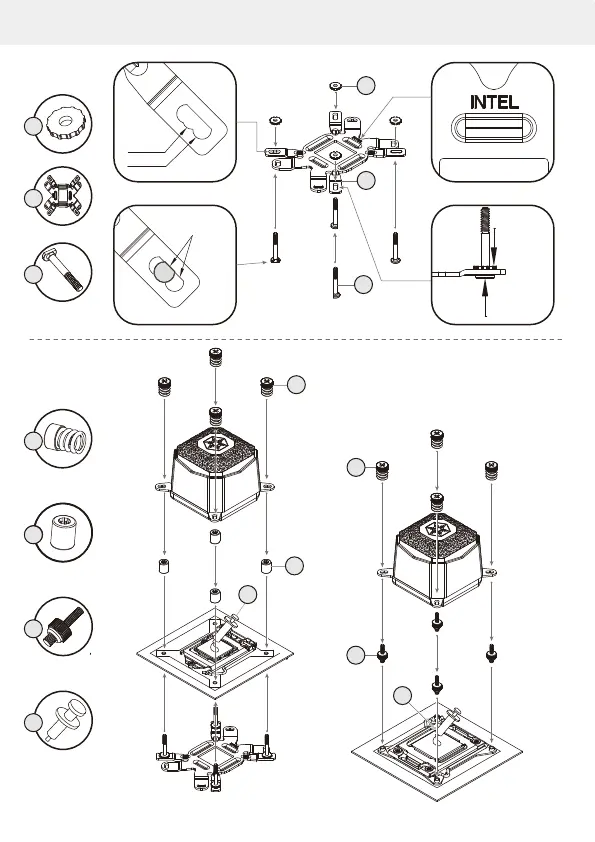 INTEL