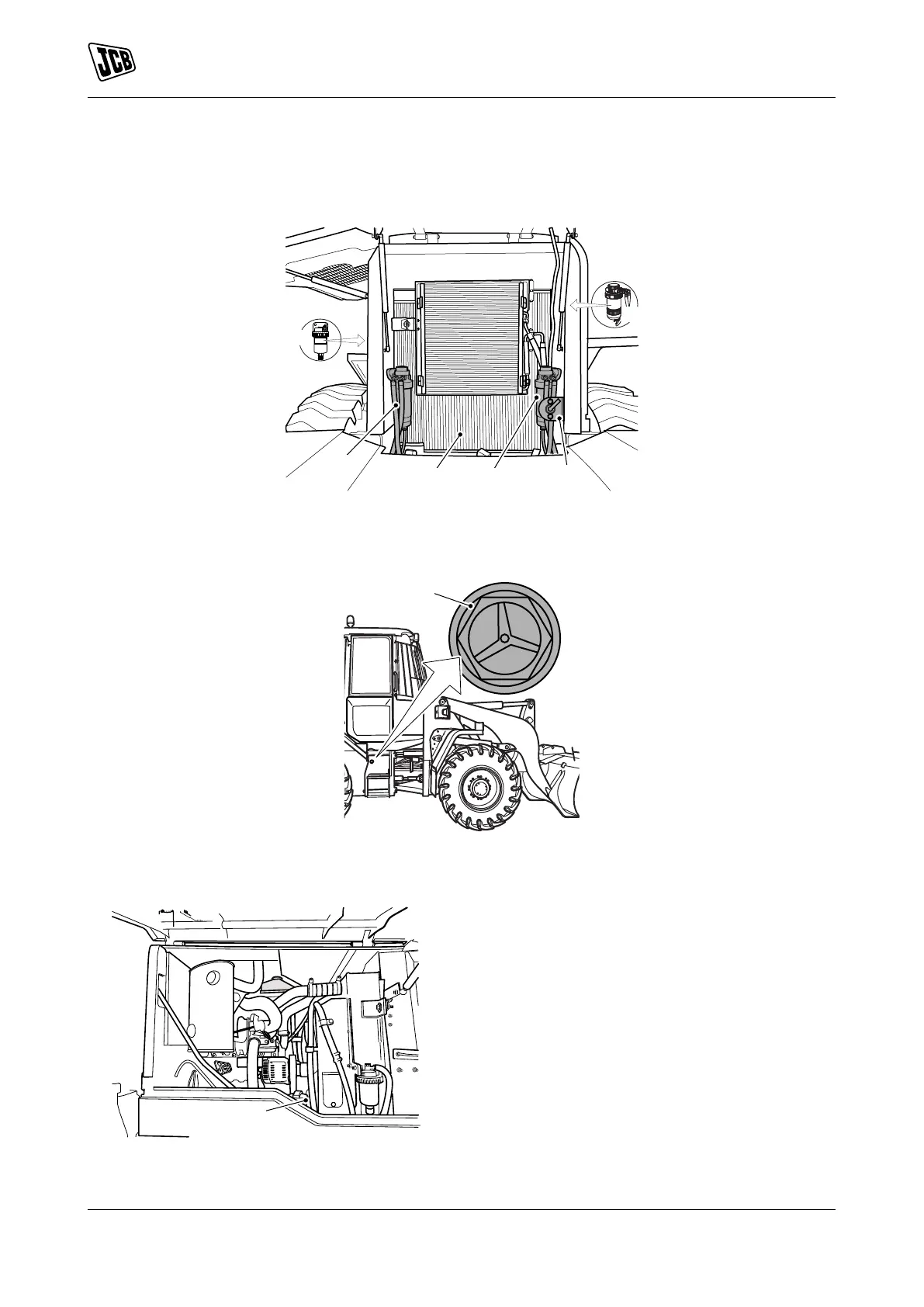 JCB