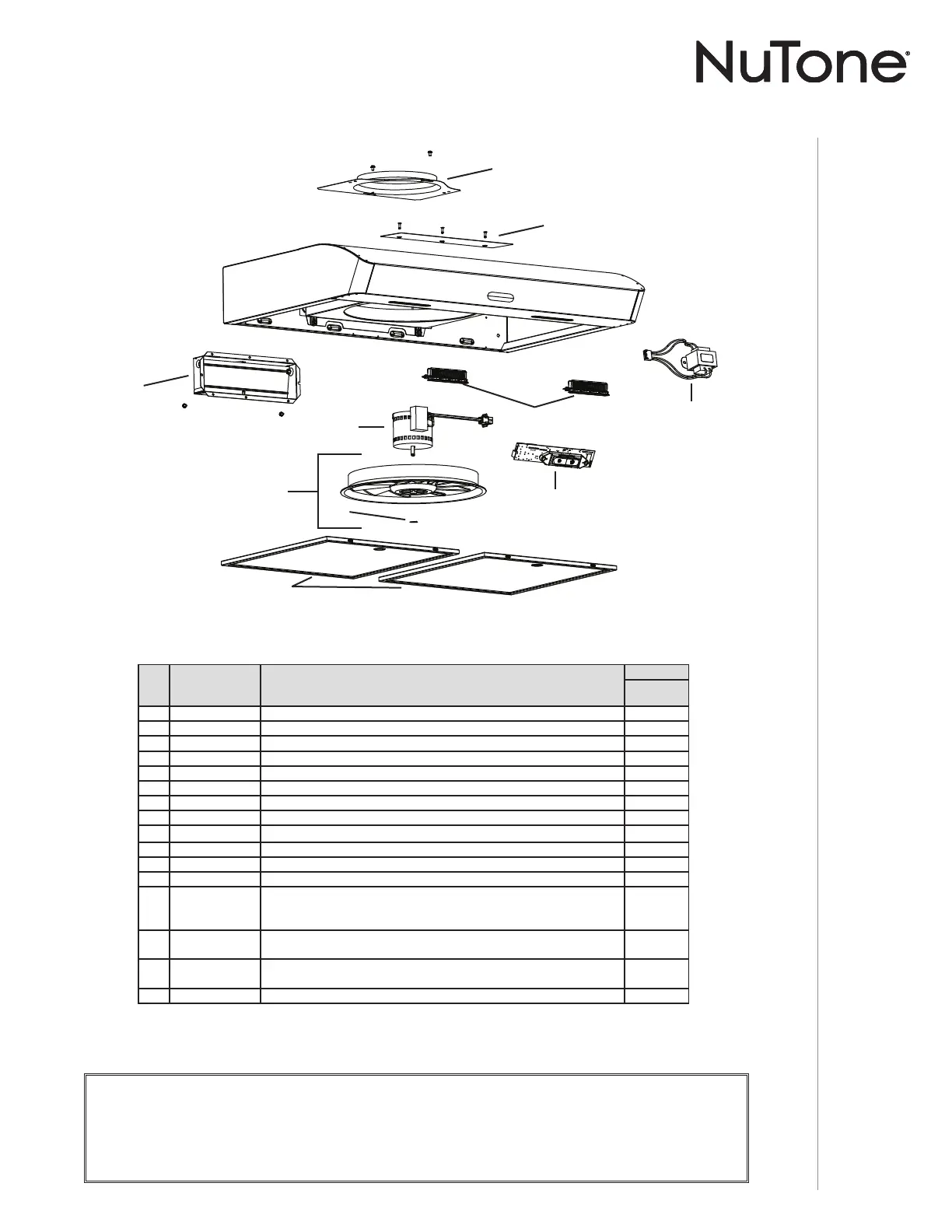 NuTone®