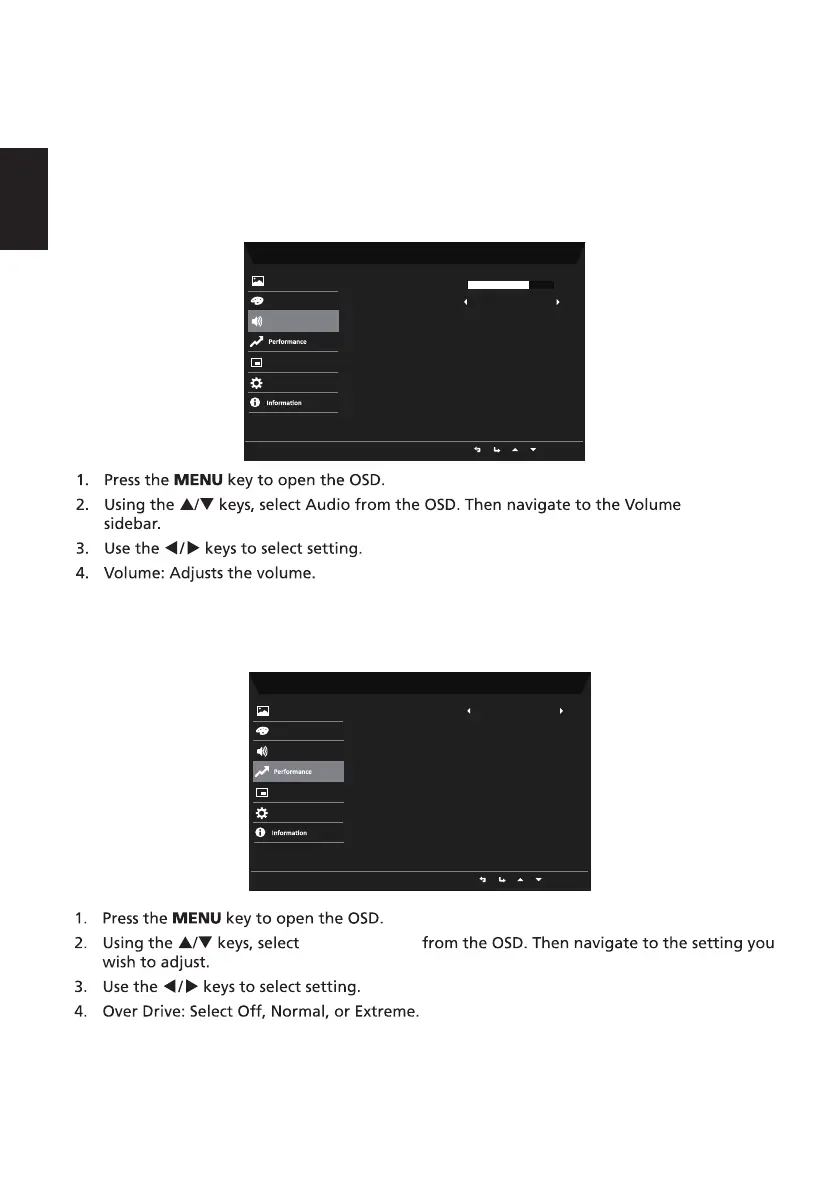 Performance

Information

1. Press the **MENU** key to open the OSD.

2. Using the ▲/▼ keys, select Audio from the OSD. Then navigate to the Volume sidebar.

3. Use the ◀/▶ keys to select setting.

4. Volume: Adjusts the volume.

Performance

Information

1. Press the **MENU** key to open the OSD.

2. Using the ▲/▼ keys, select from the OSD. Then navigate to the setting you wish to adjust.

3. Use the ◀/▶ keys to select setting.

4. Over Drive: Select Off, Normal, or Extreme.