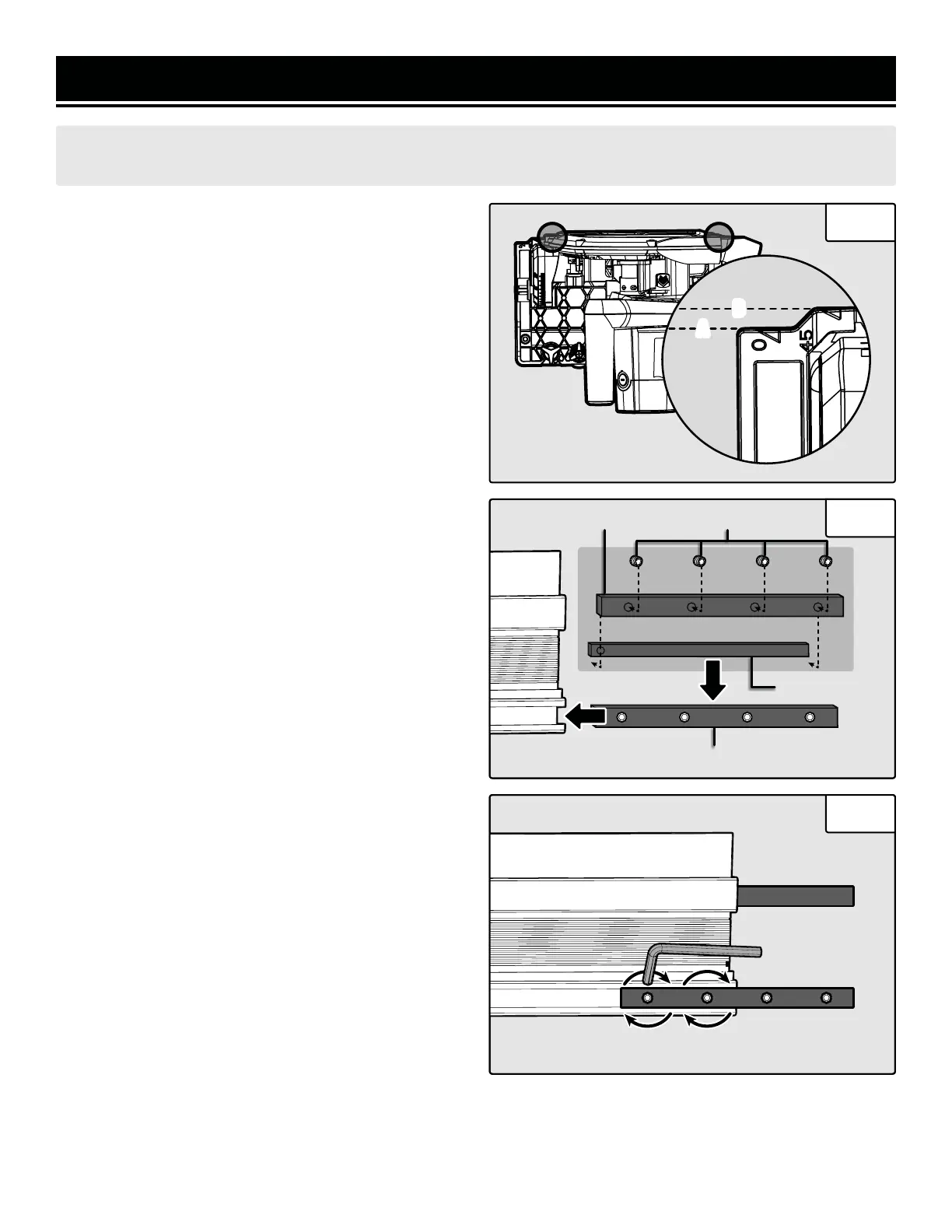 0

45