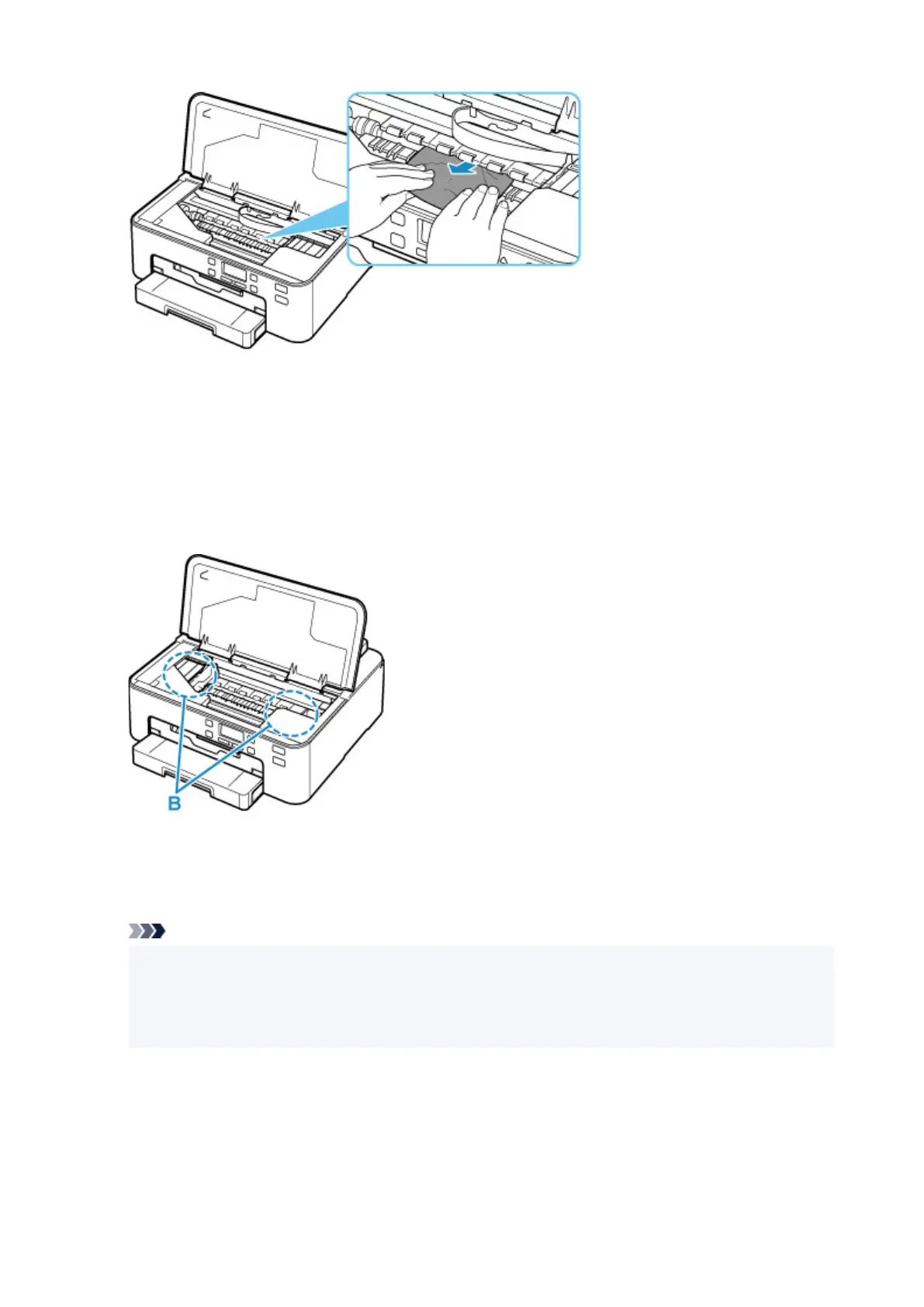 B