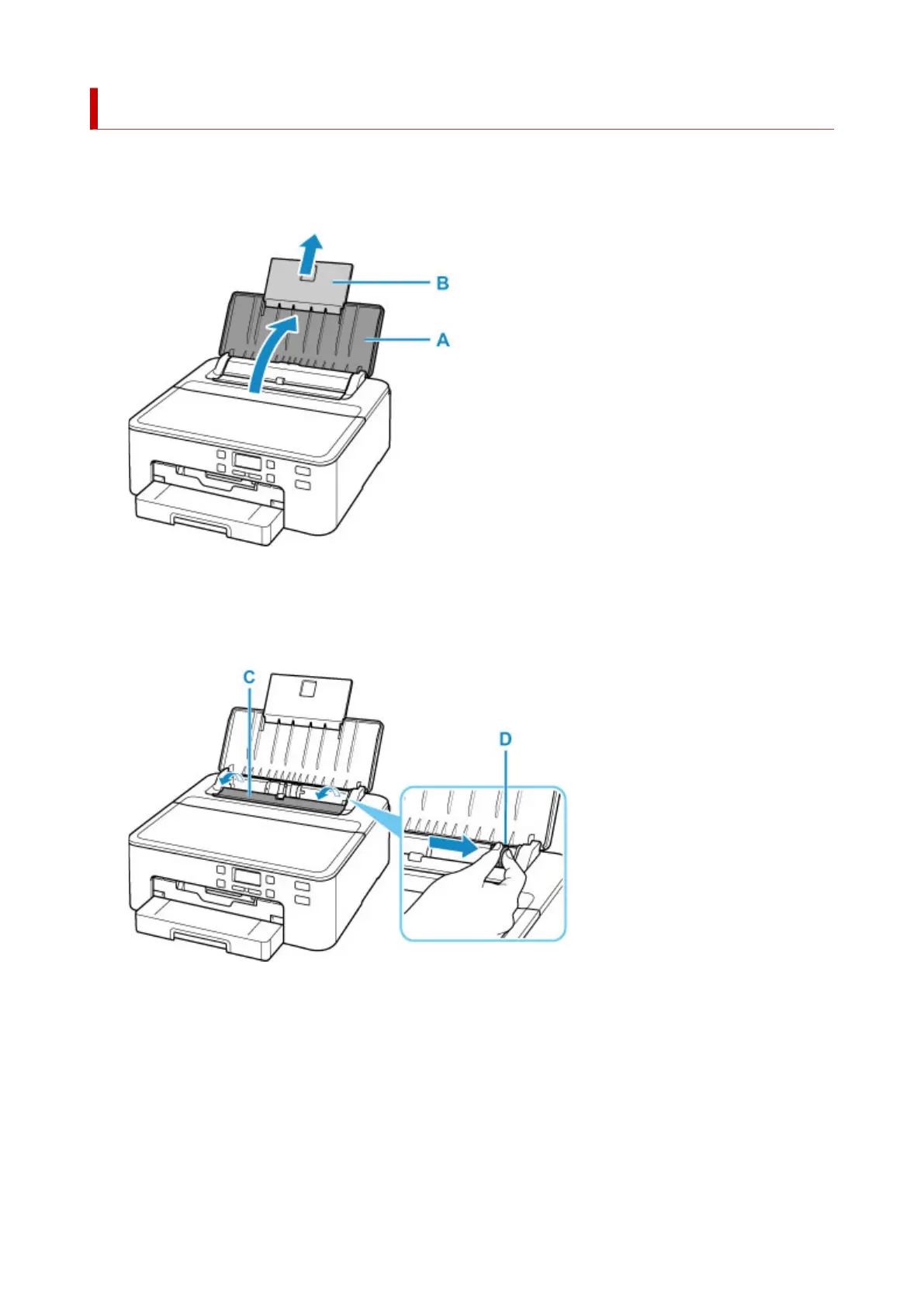 B

A

C

D