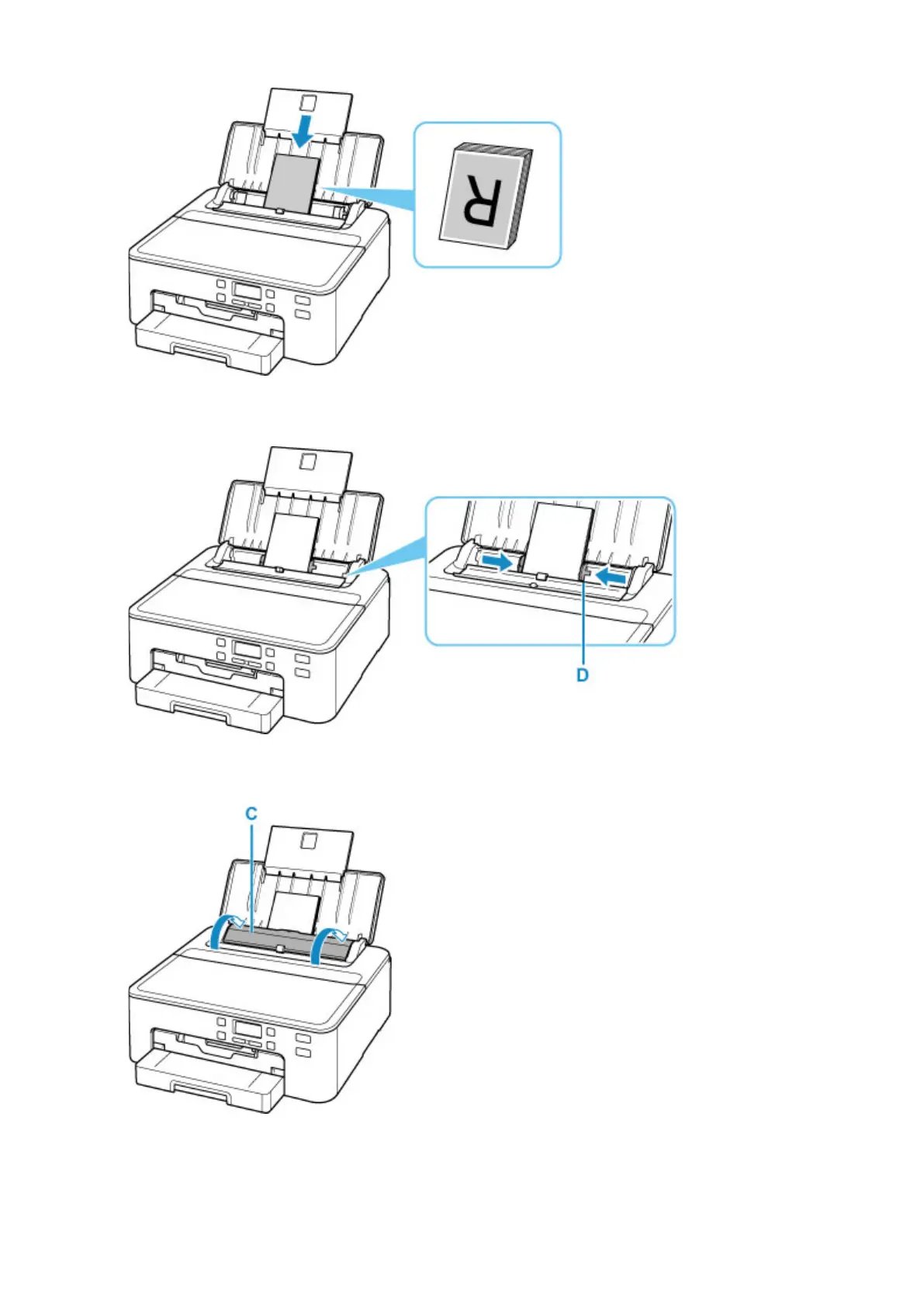 R

D

C