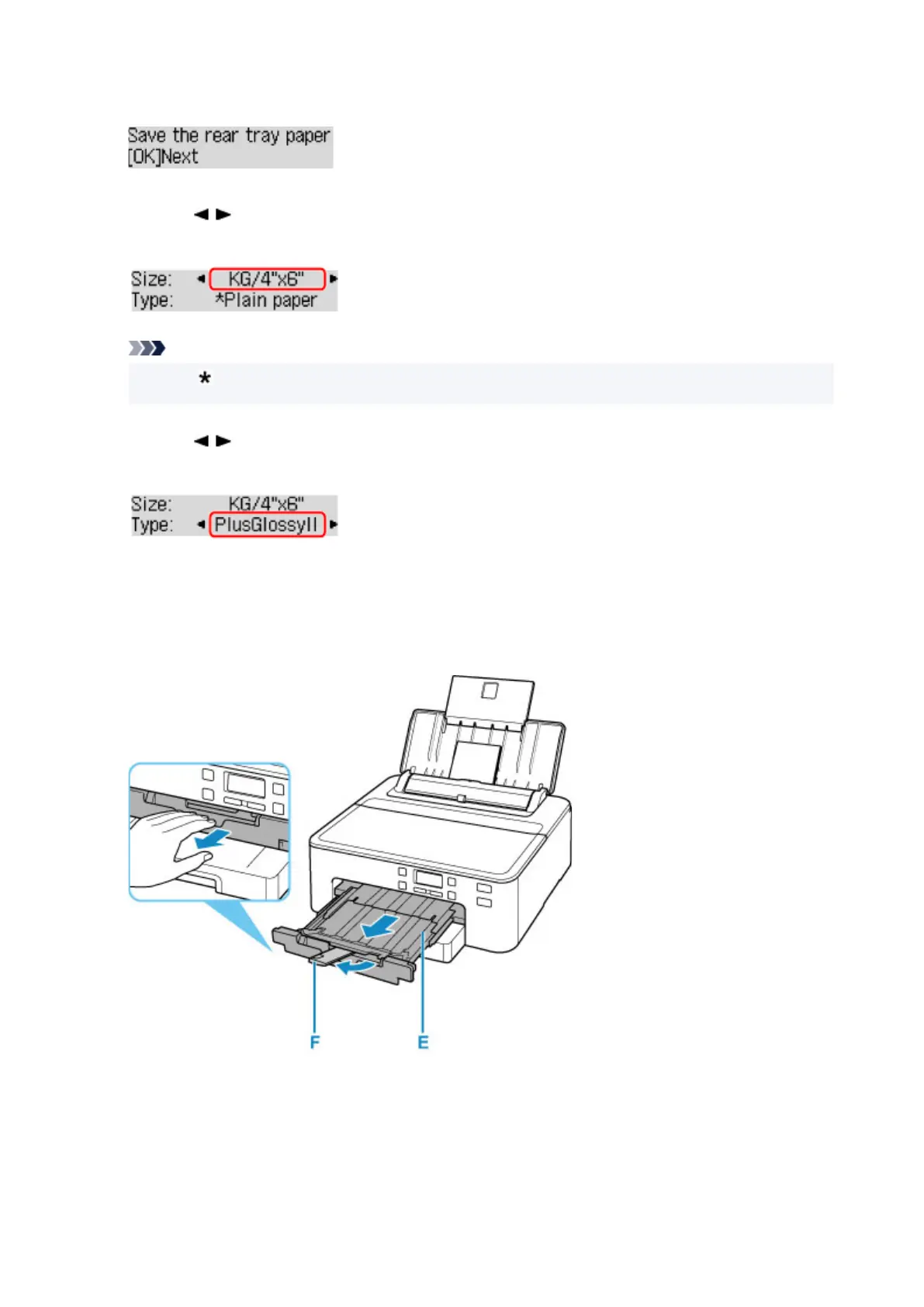 Save the rear tray paper
[OK]Next

◄ ►

Size: ◄ KG/4"x6" ►
Type: *Plain paper

*

◄ ►

Size: KG/4"x6"
Type: ◄ PlusGlossyII ►

F E