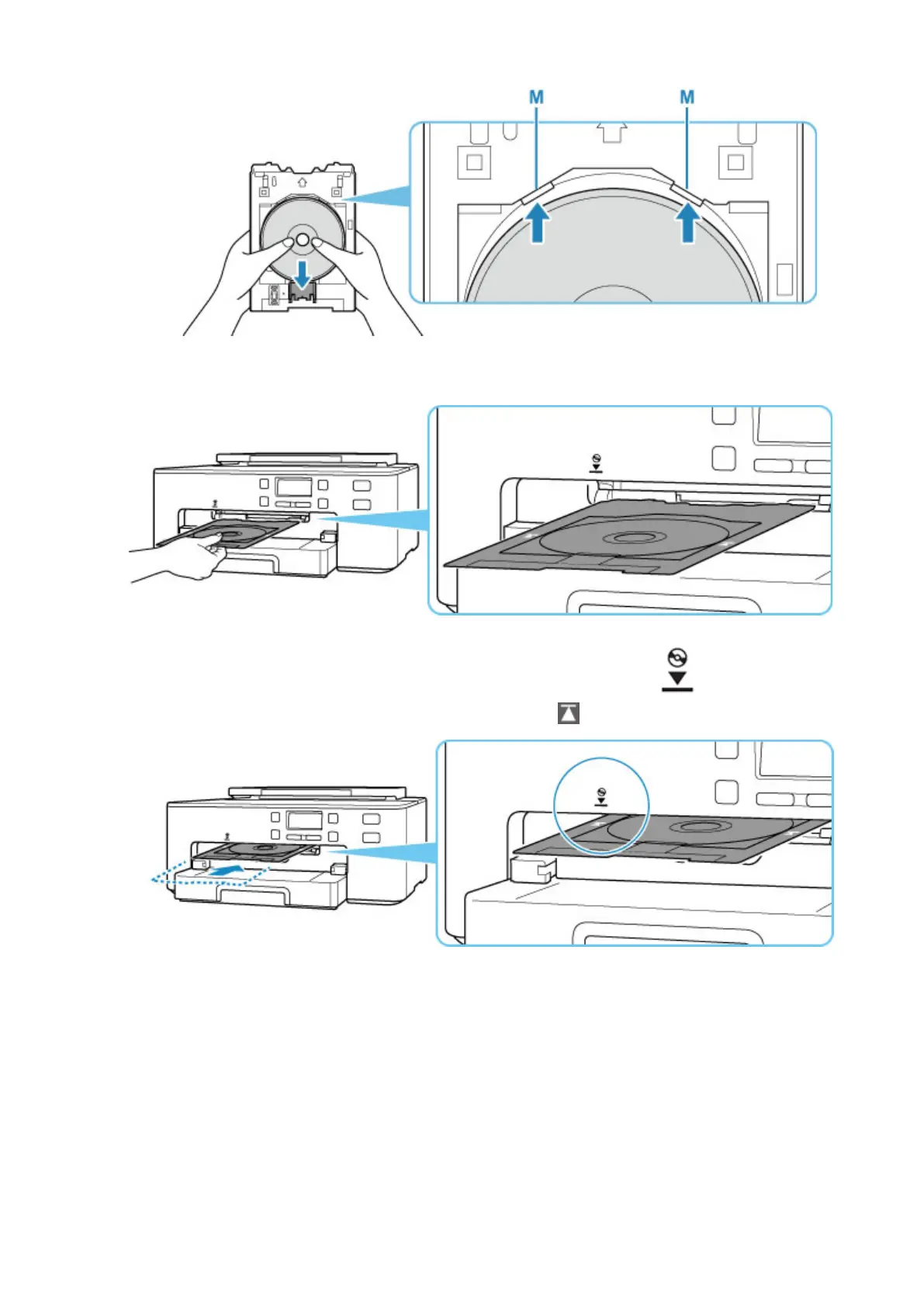 M
M