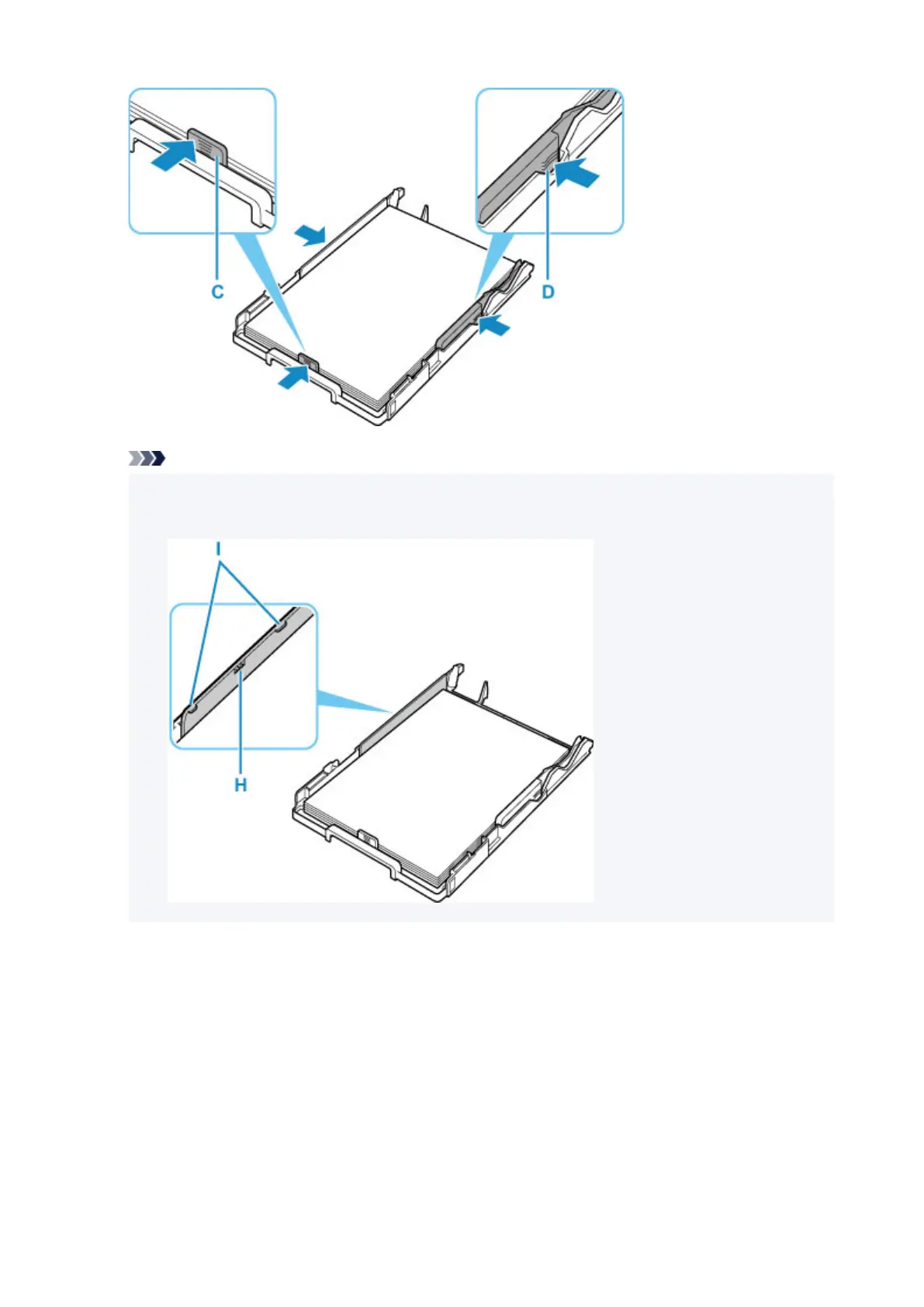 C

D

I

H