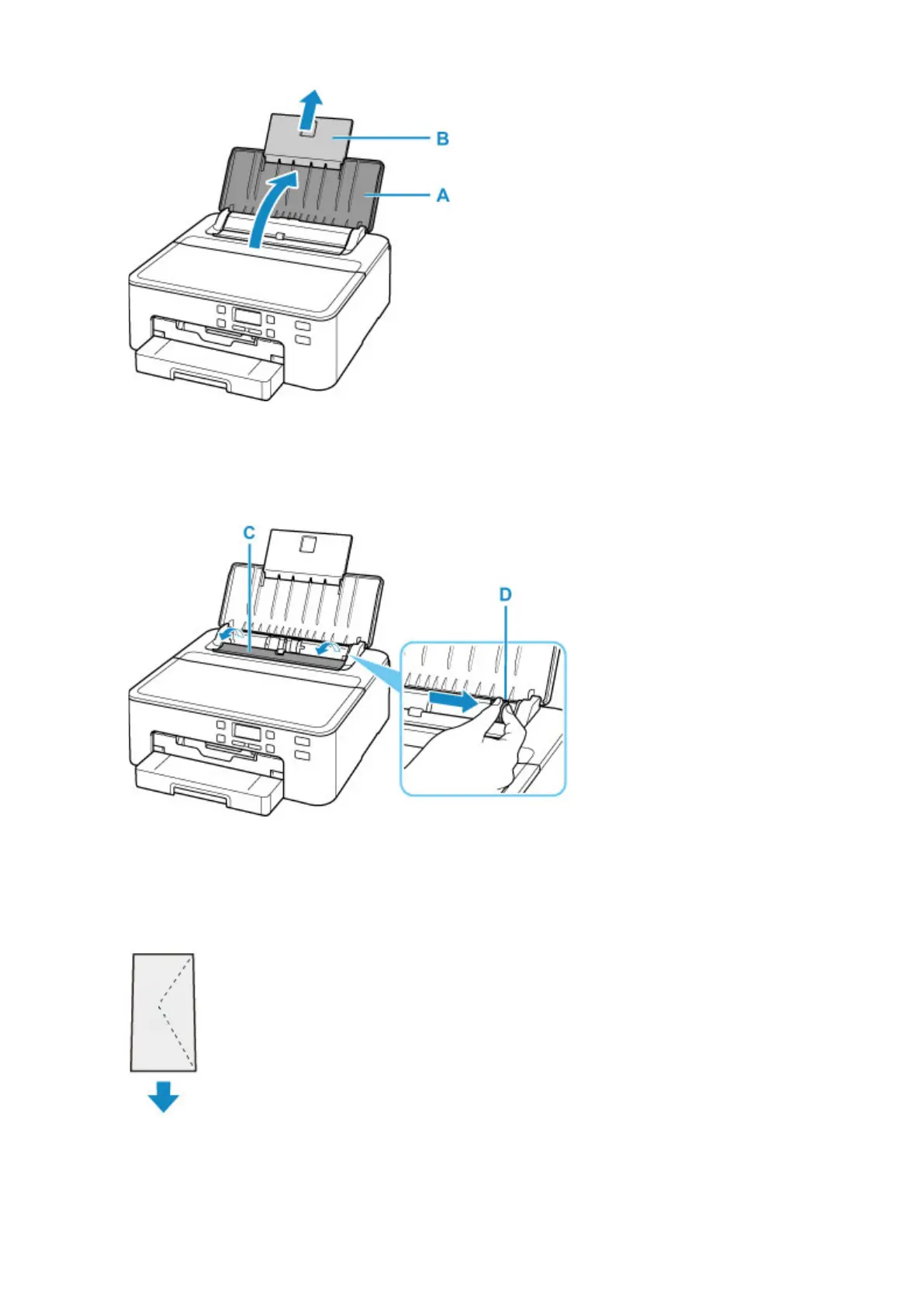 B

A

C

D