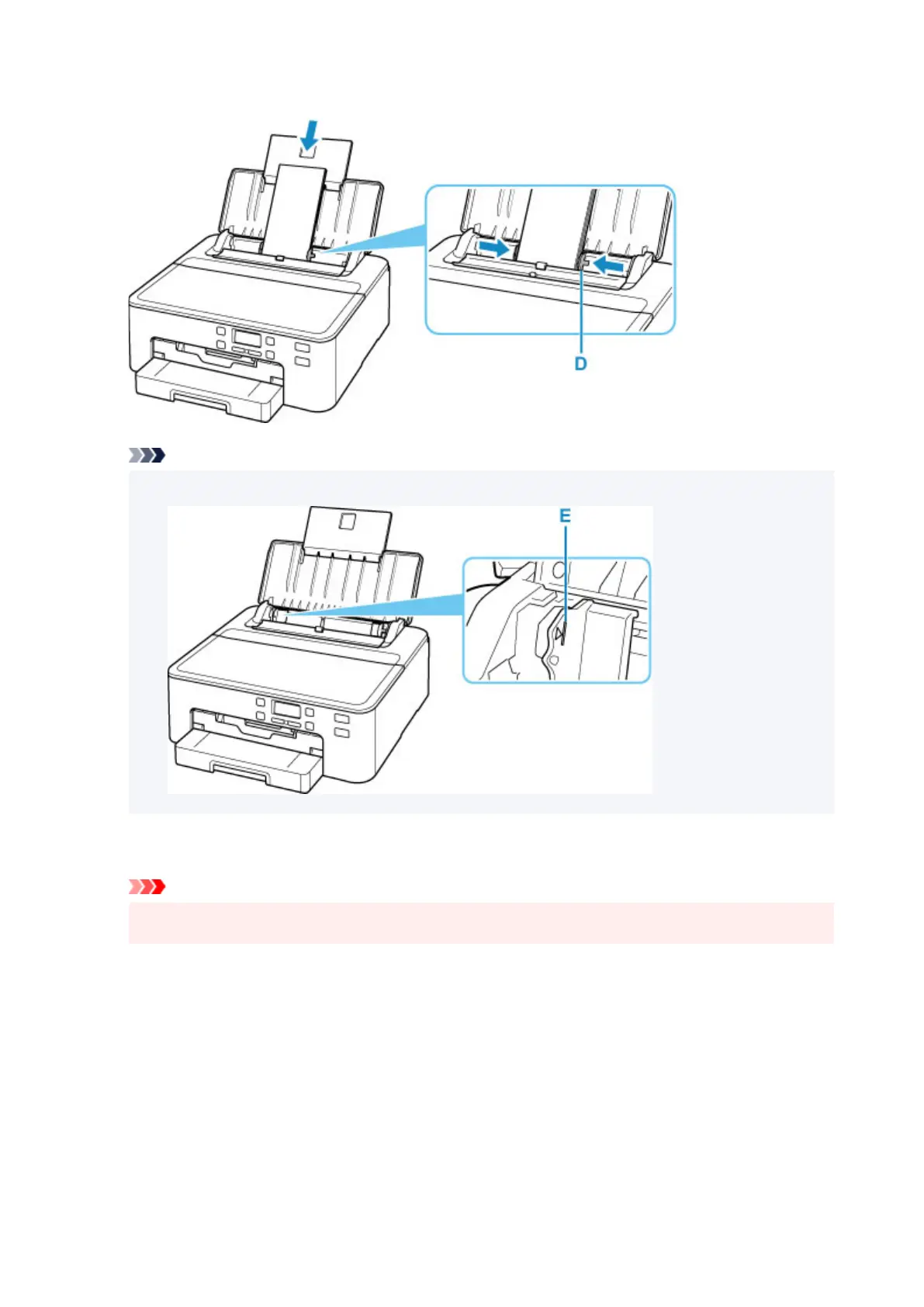 D

E