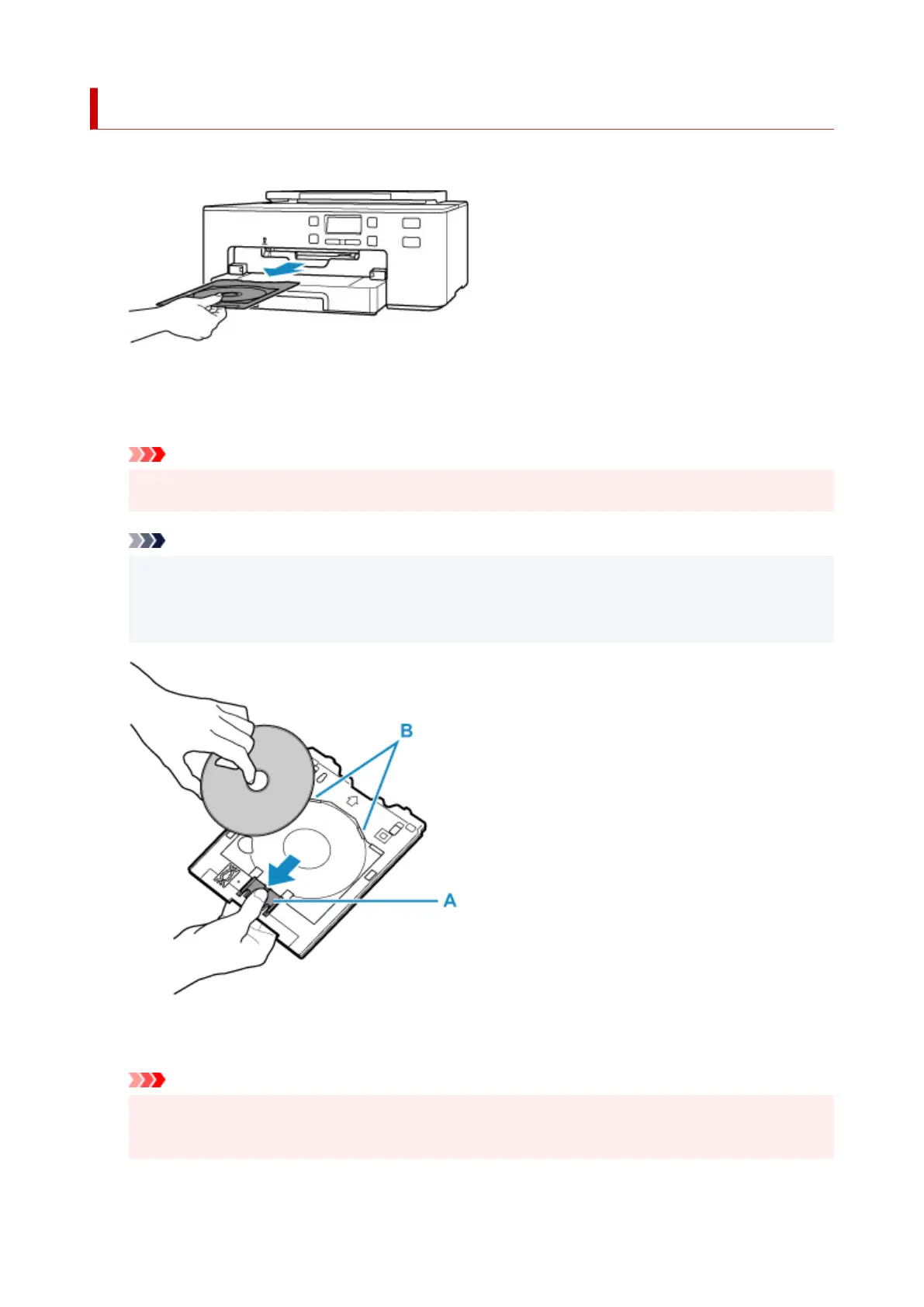 B

A