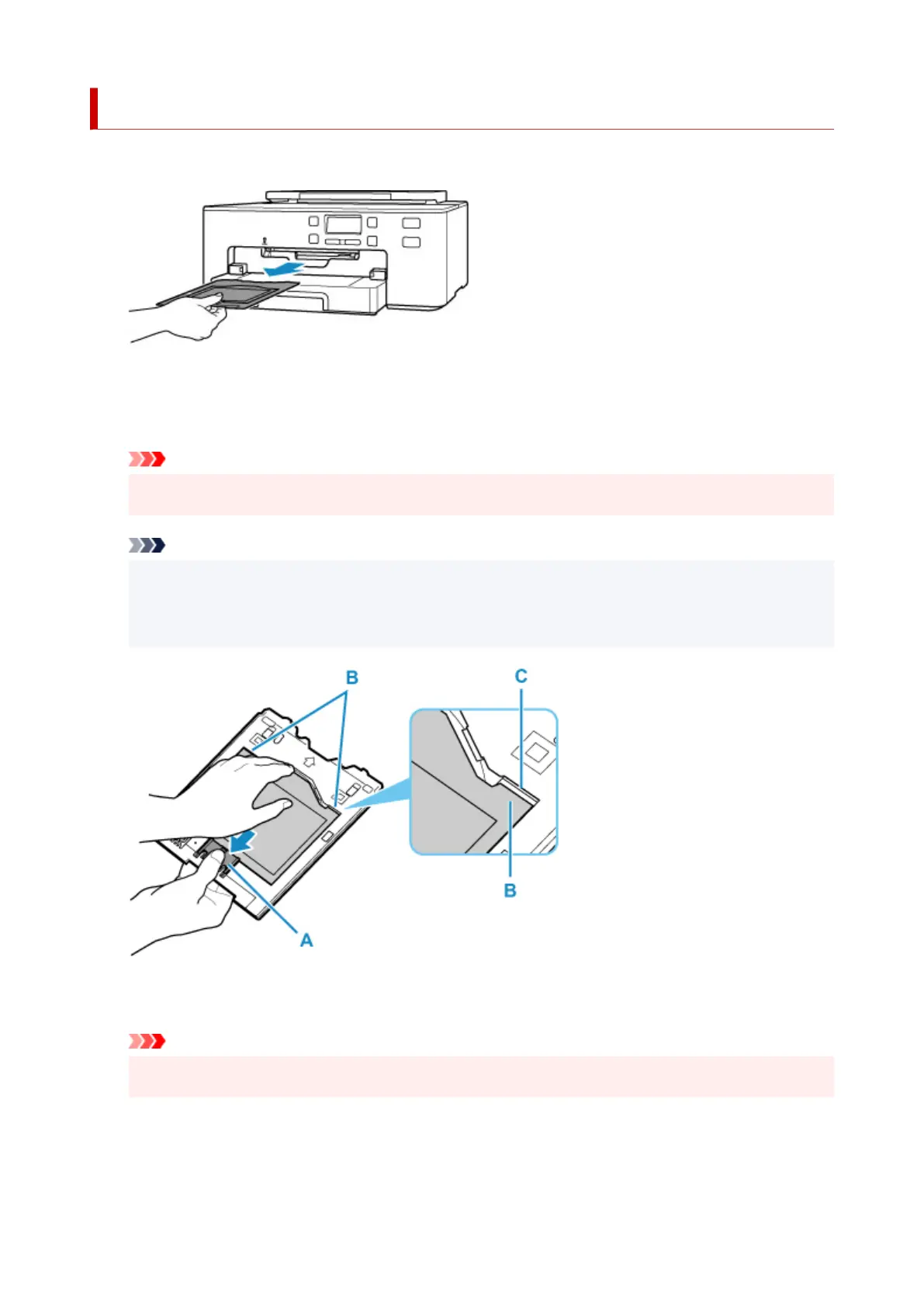 B

C

B

A