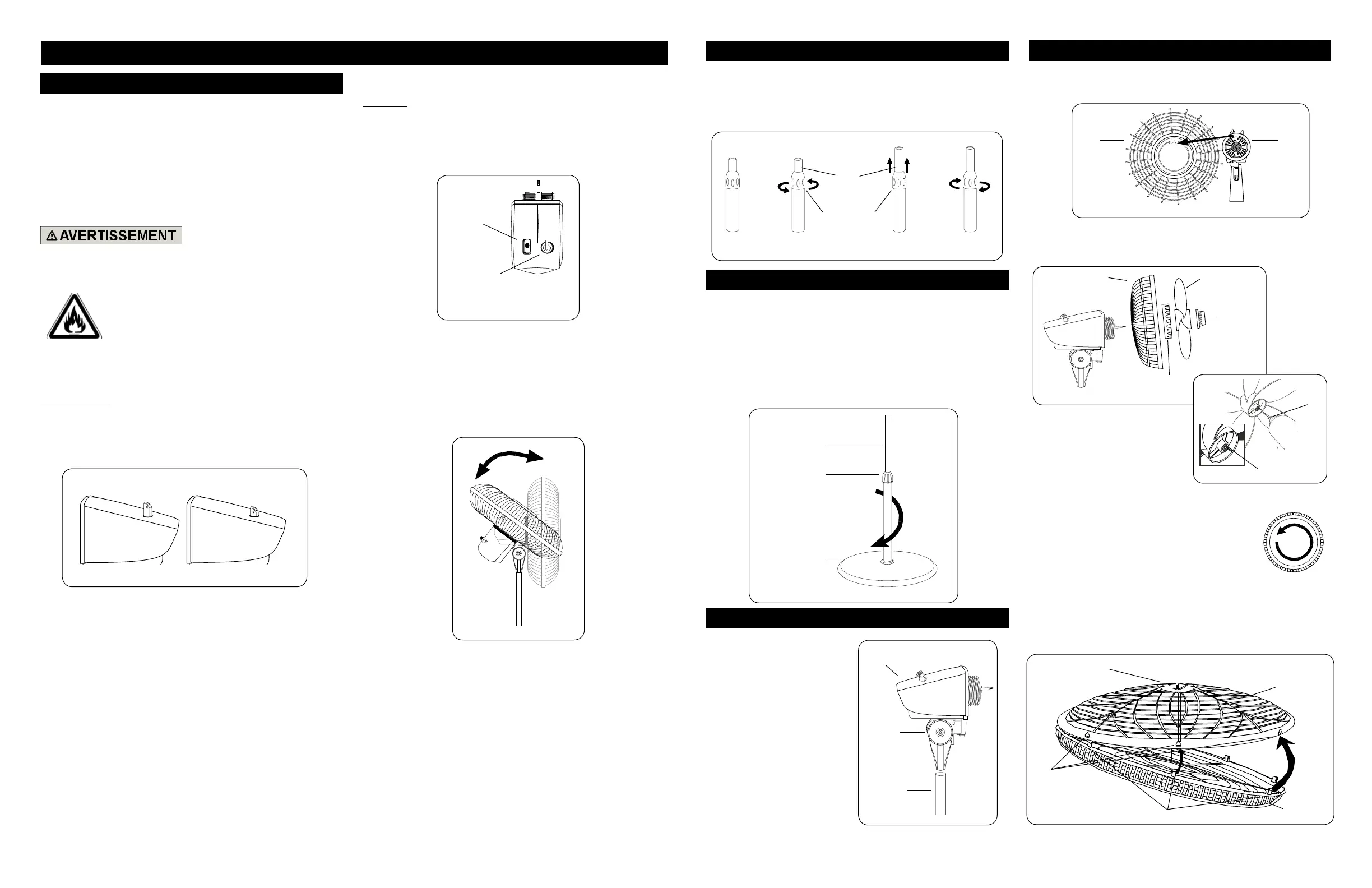 AVERTISSEMENT