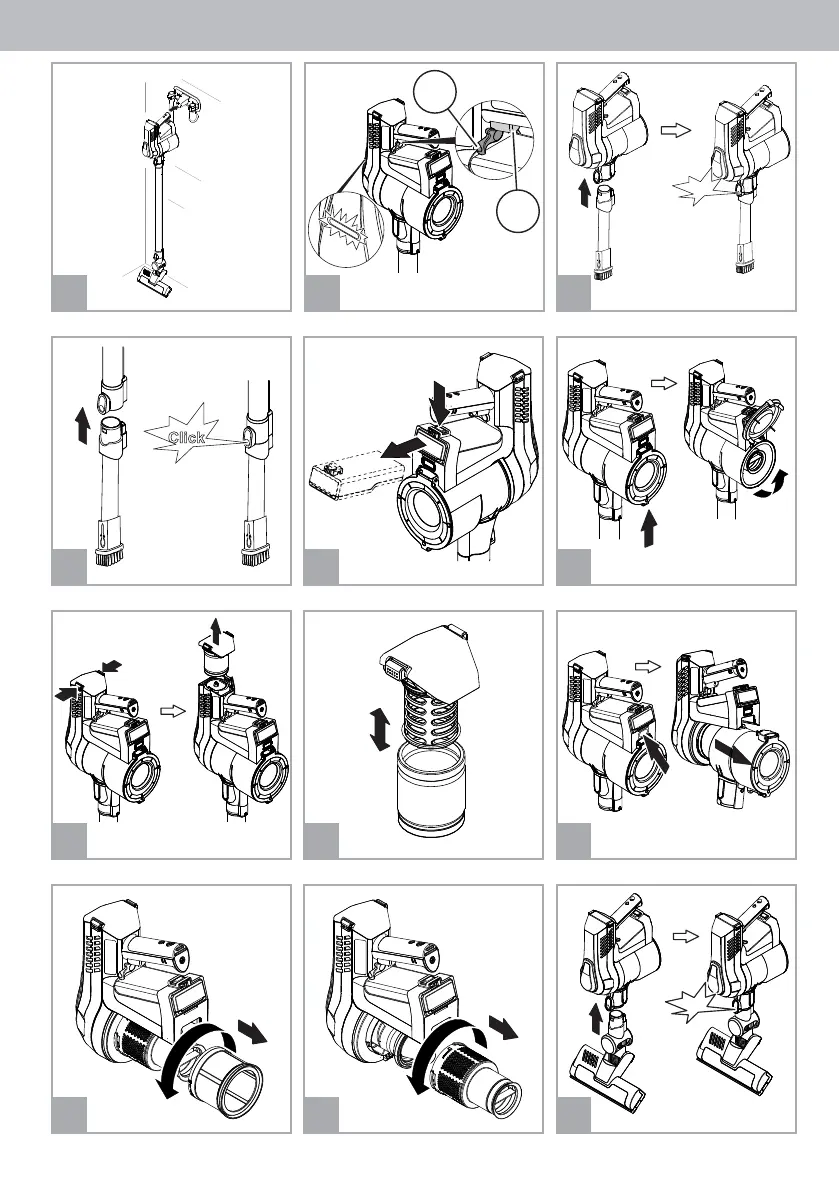 Click