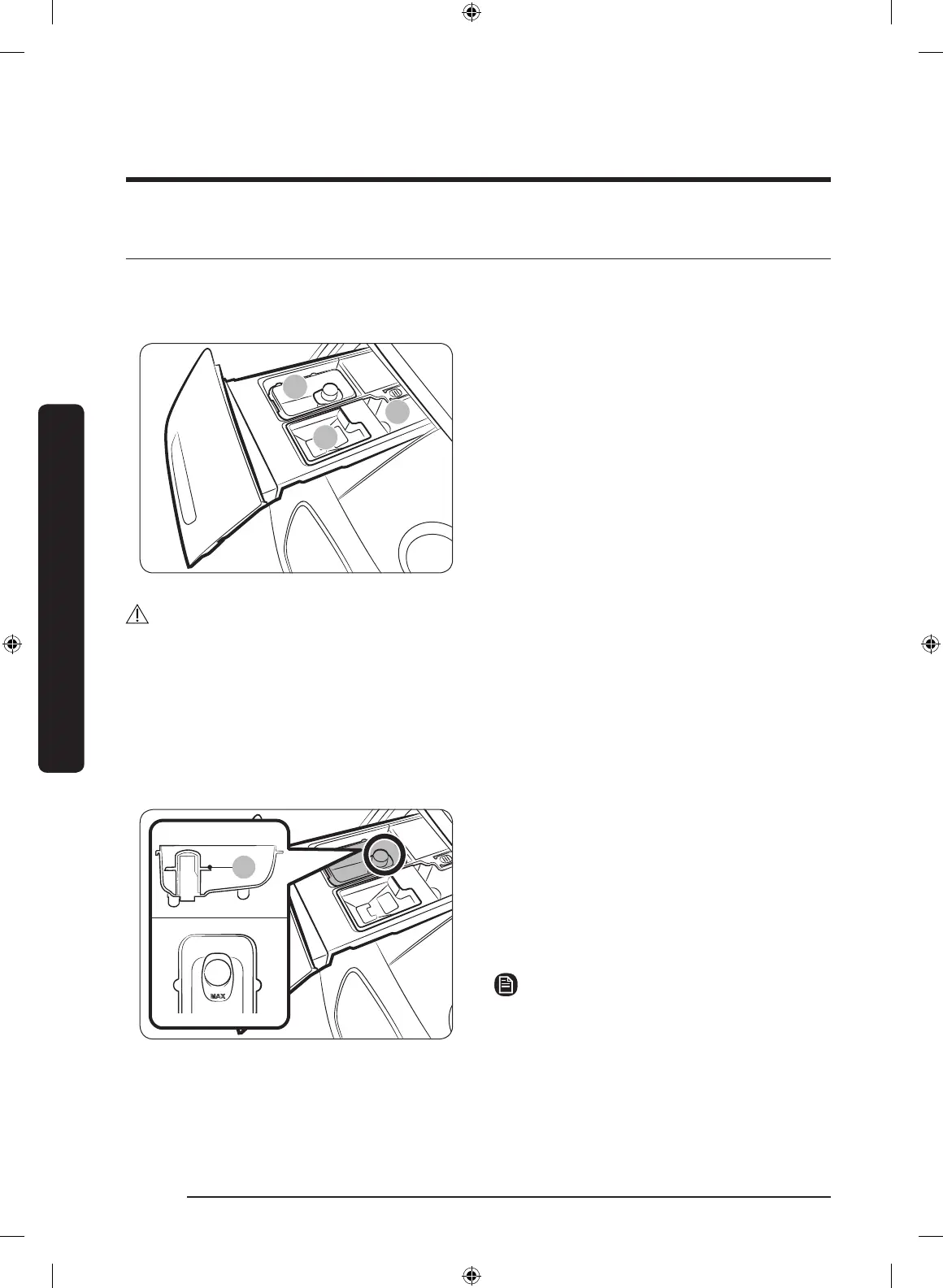 MAX