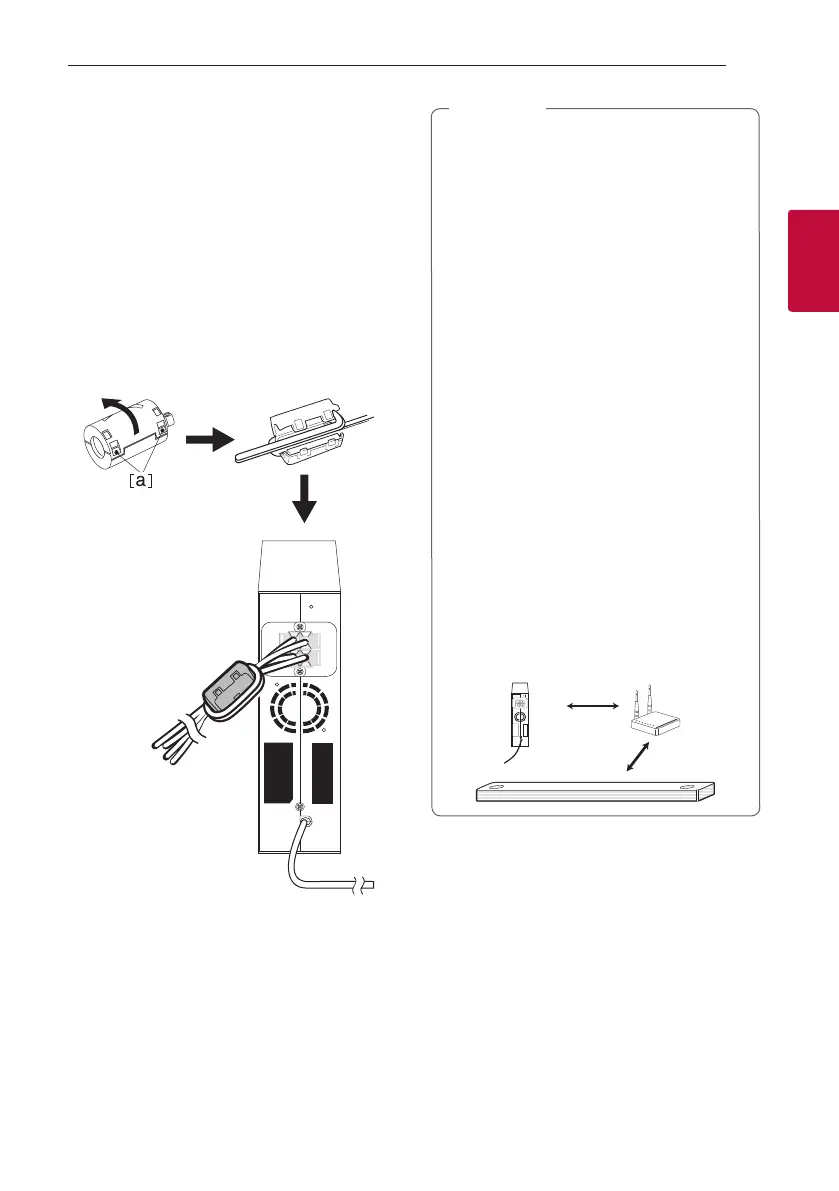 [a]