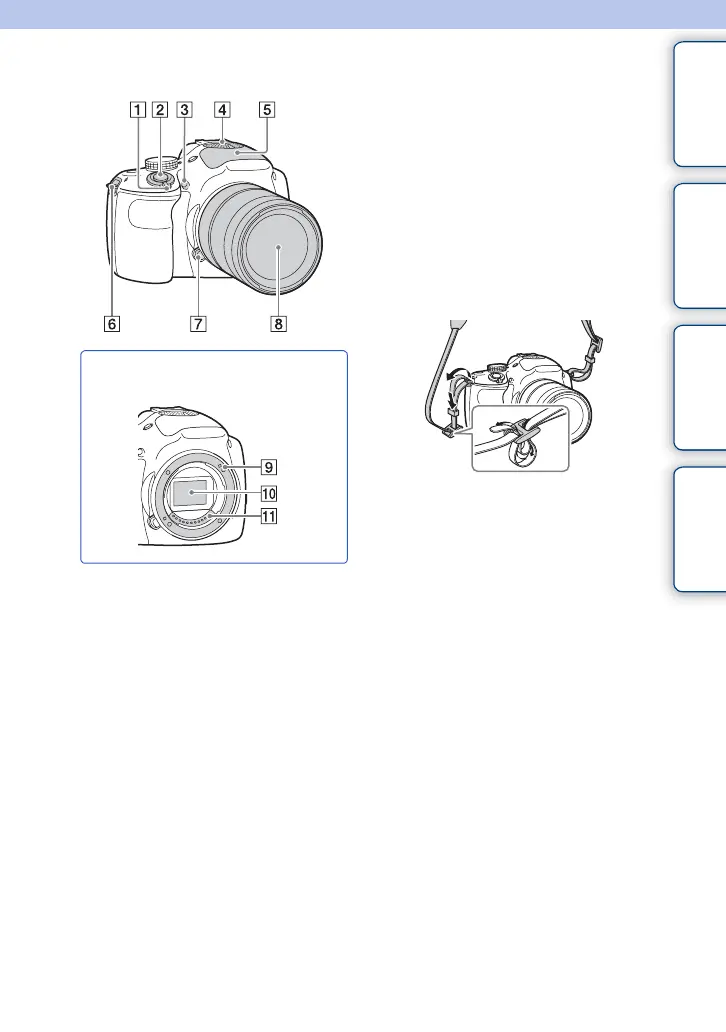 1 2 3 4 5

6 7 8

9

10

11