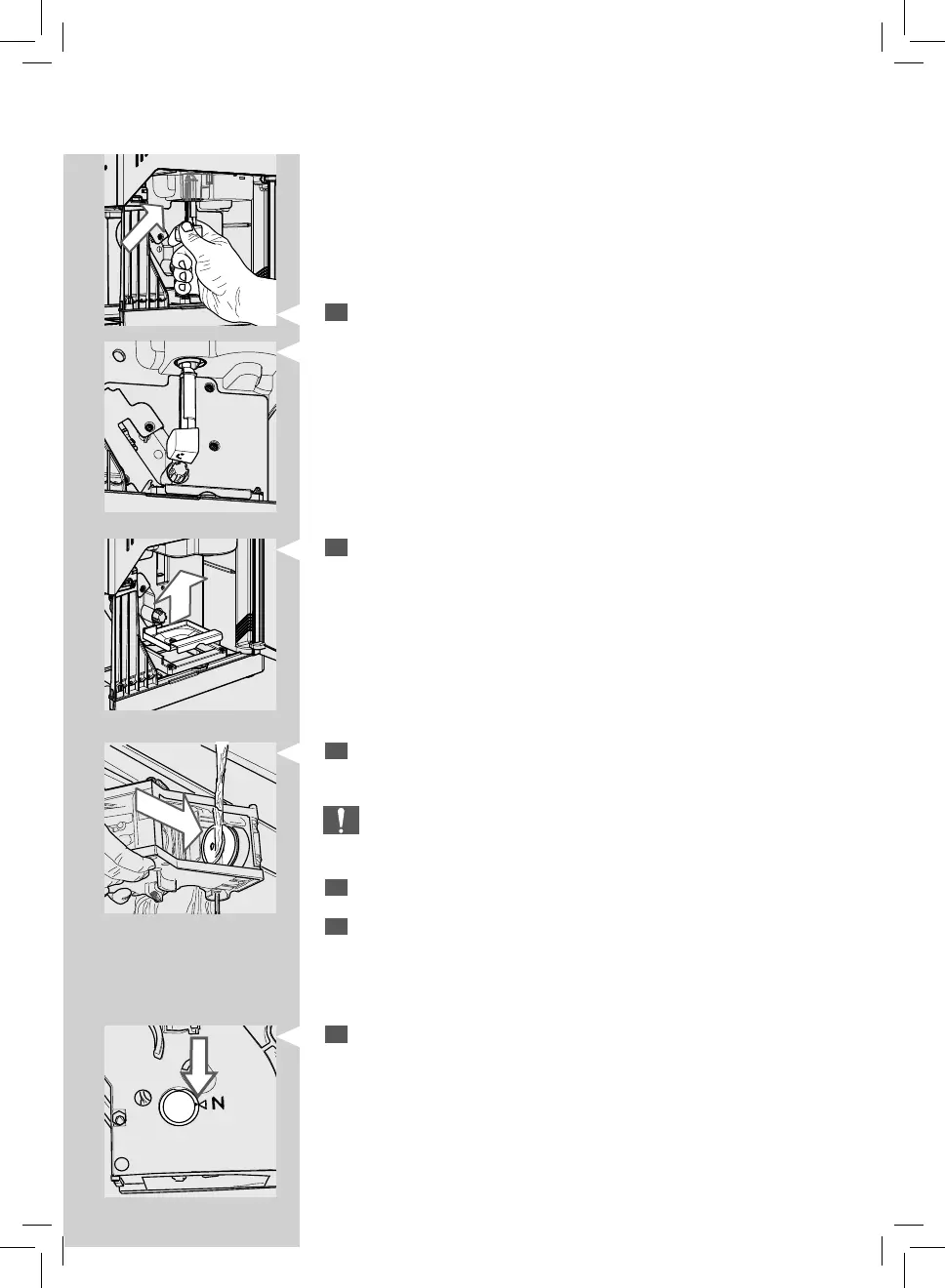 N