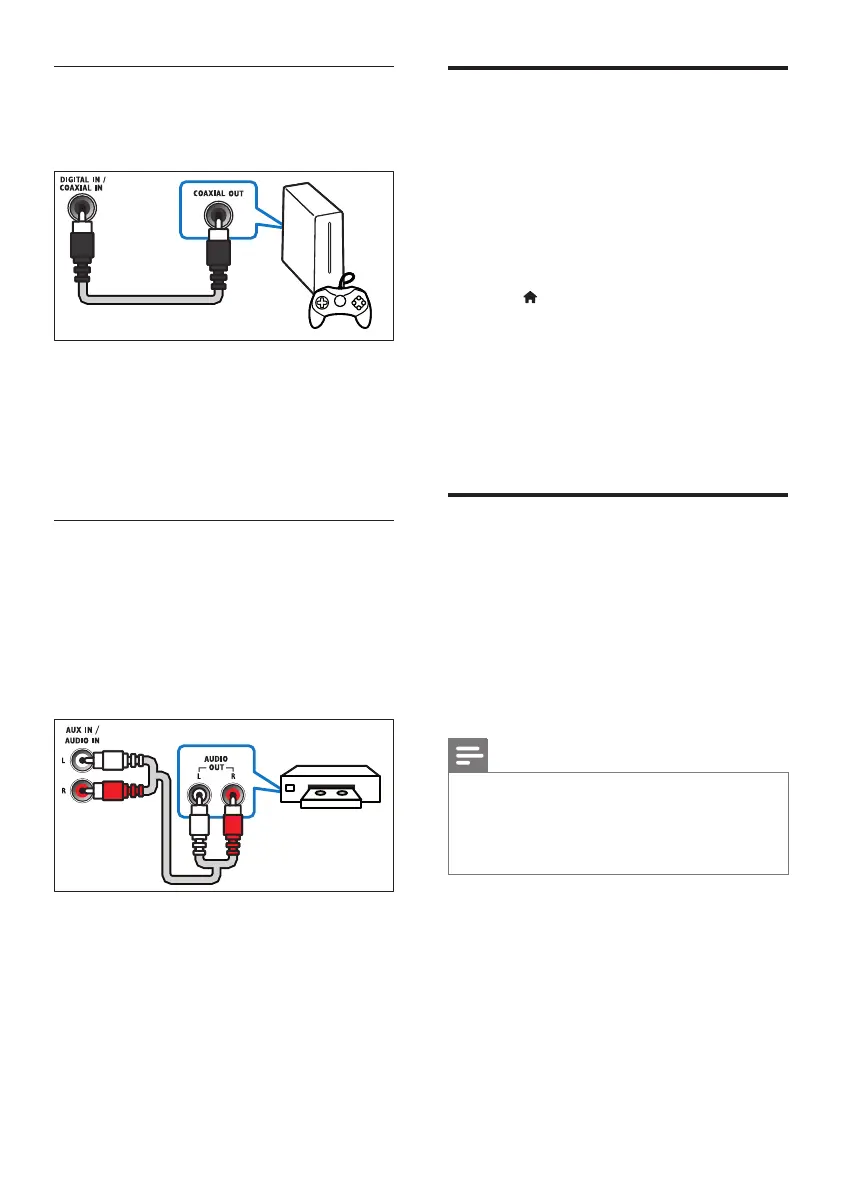 DIGITAL IN / COAXIAL IN

COAXIAL OUT

AUX IN / AUDIO IN

L

R

AUDIO OUT

L R