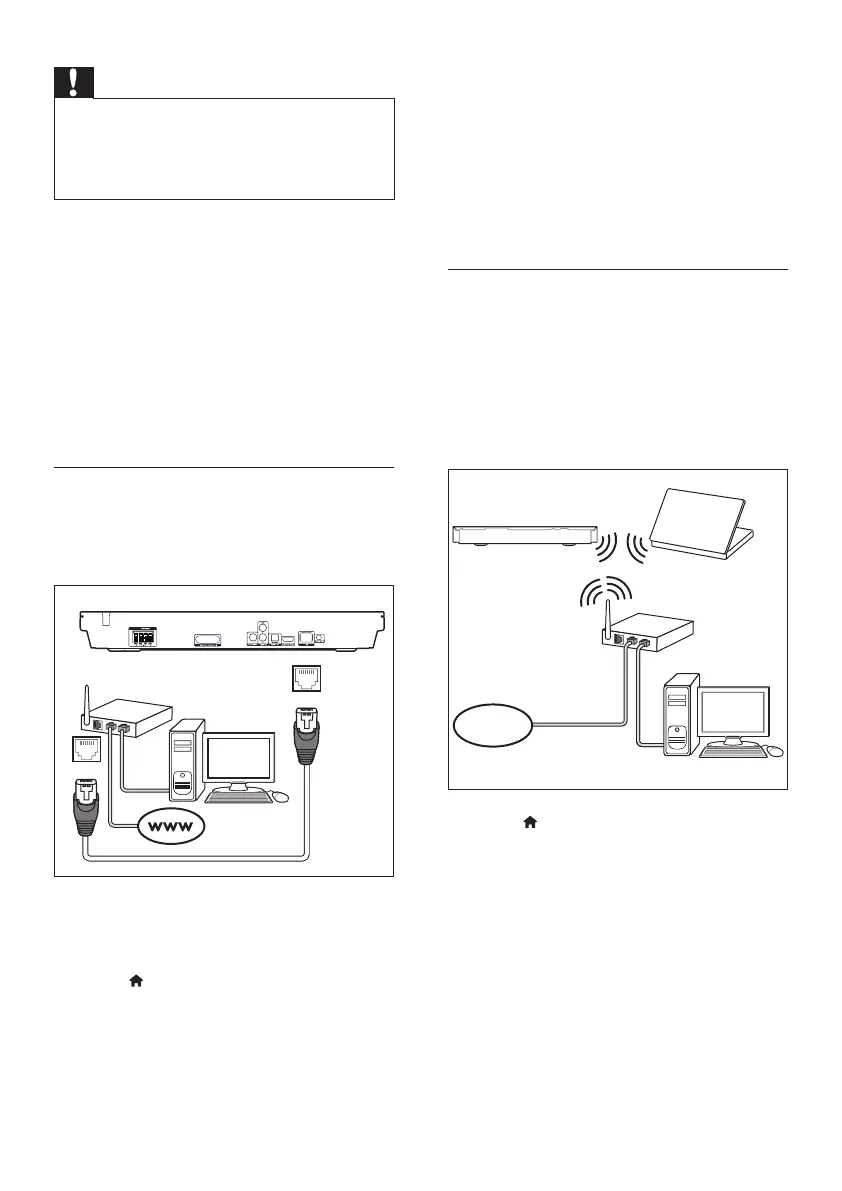 www