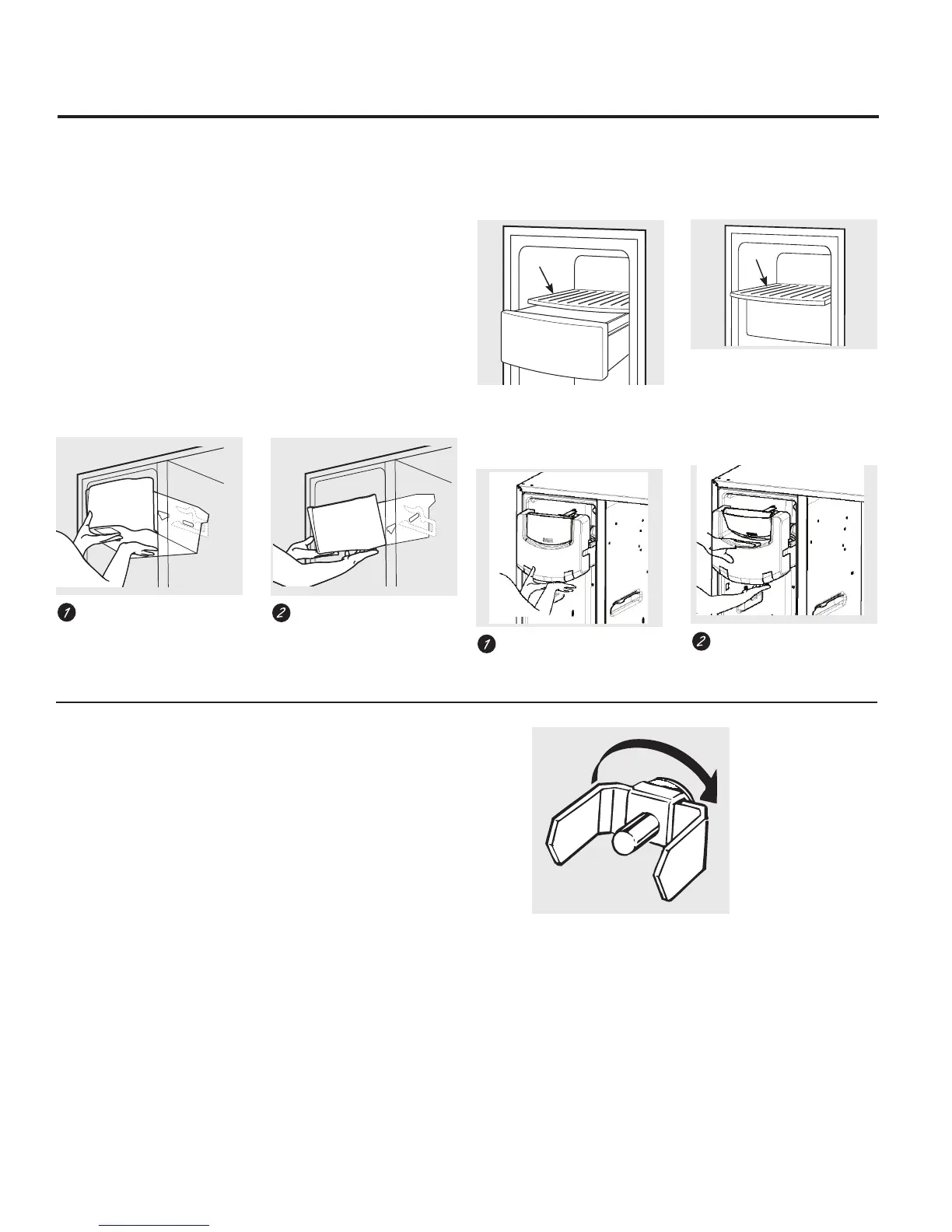 1

2

1

2