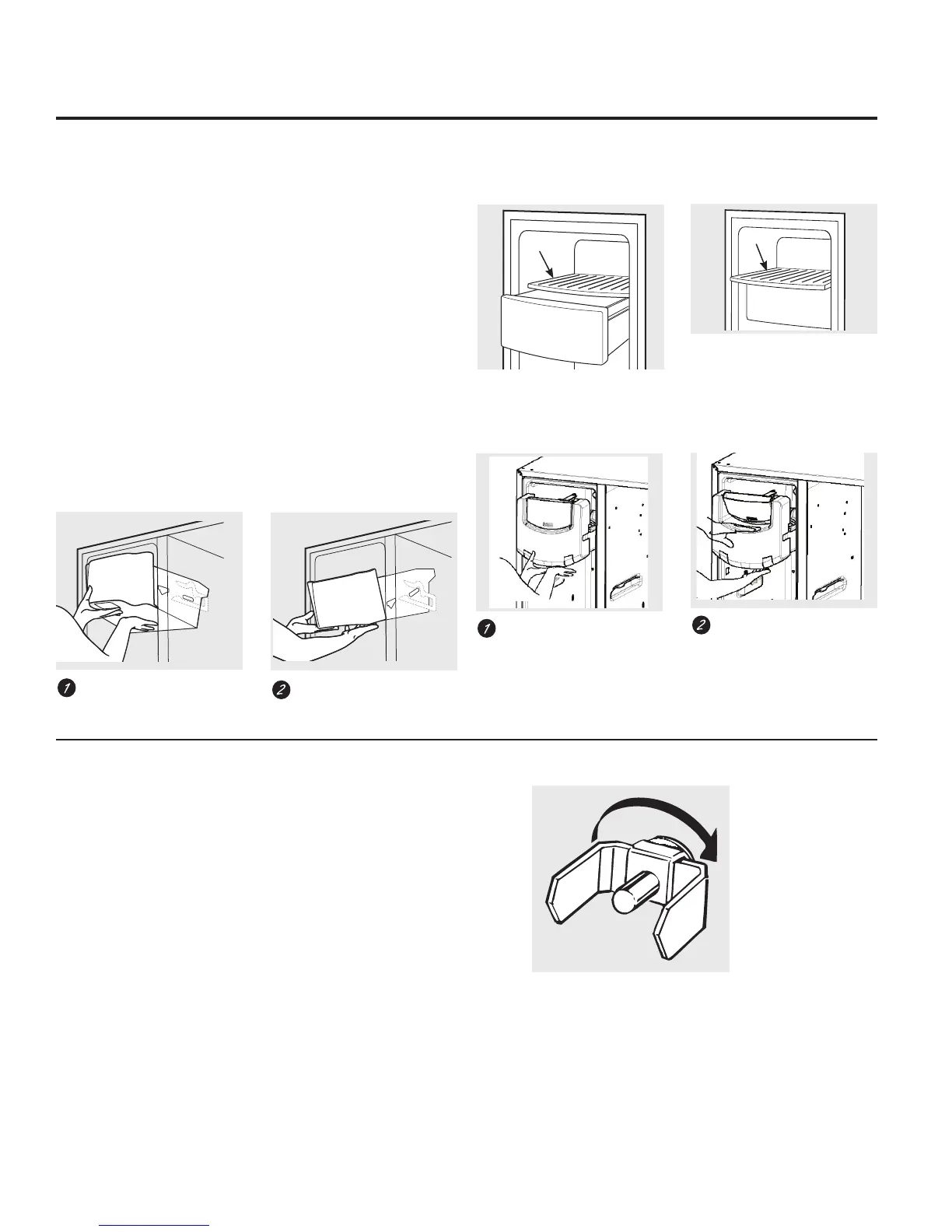 1

2

1

2