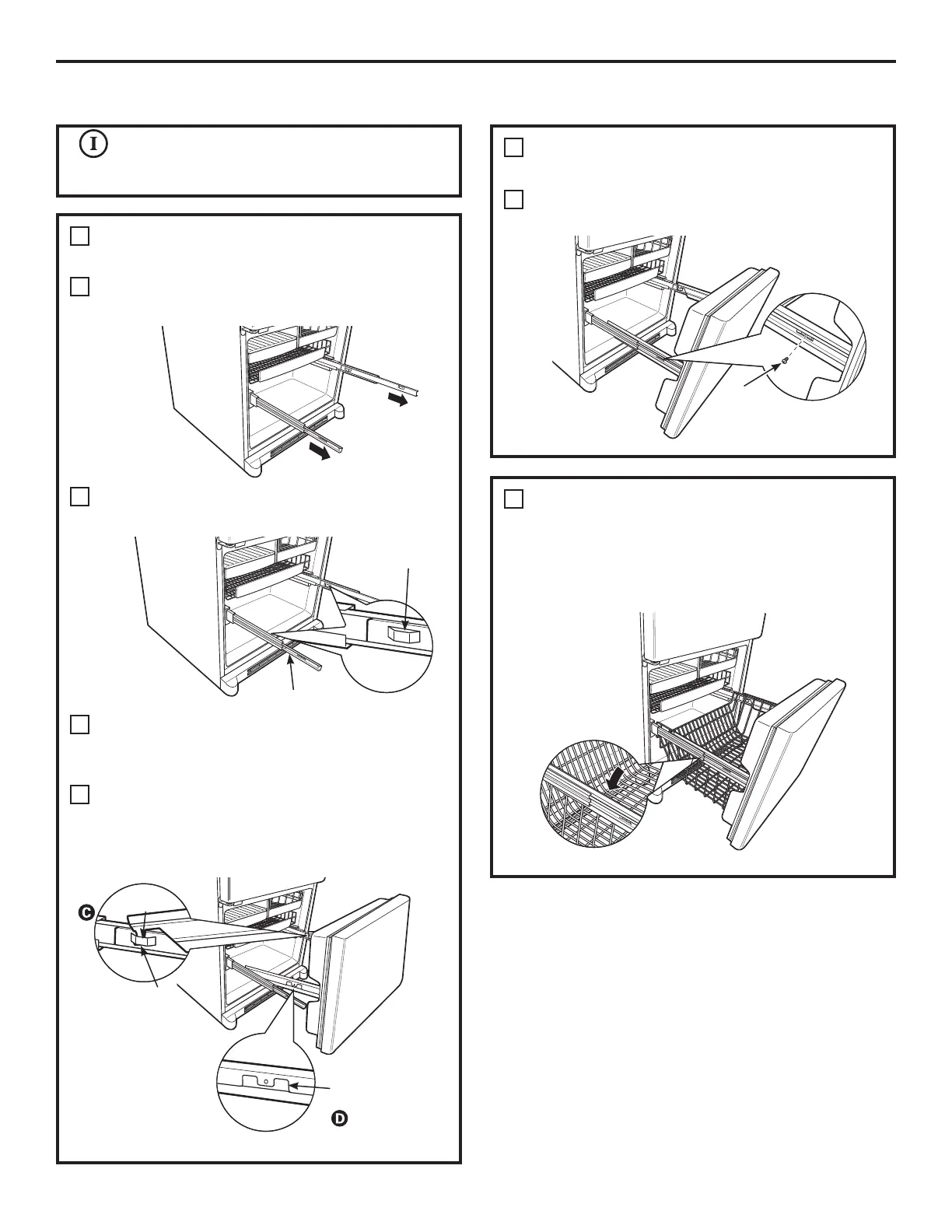 I

C

D