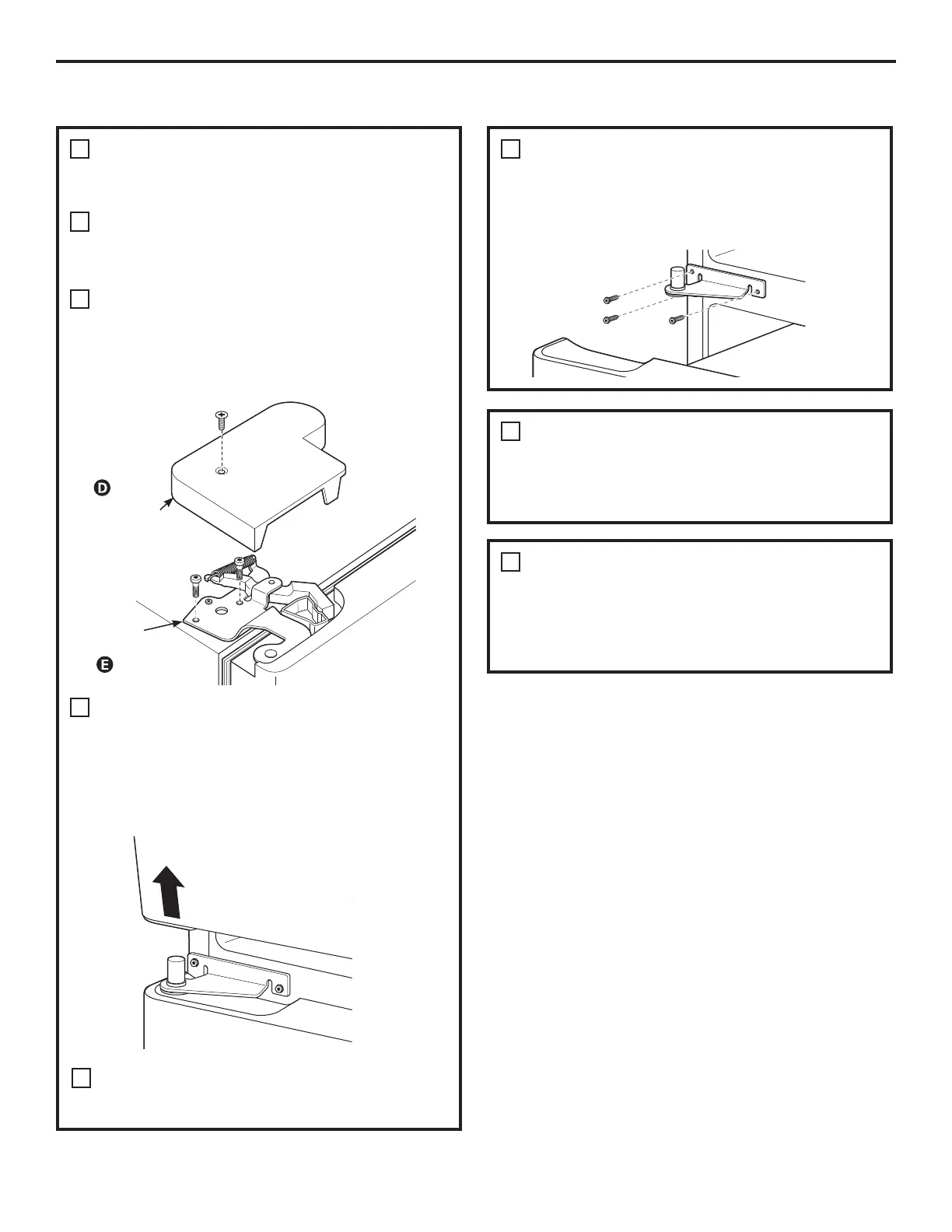 D

E