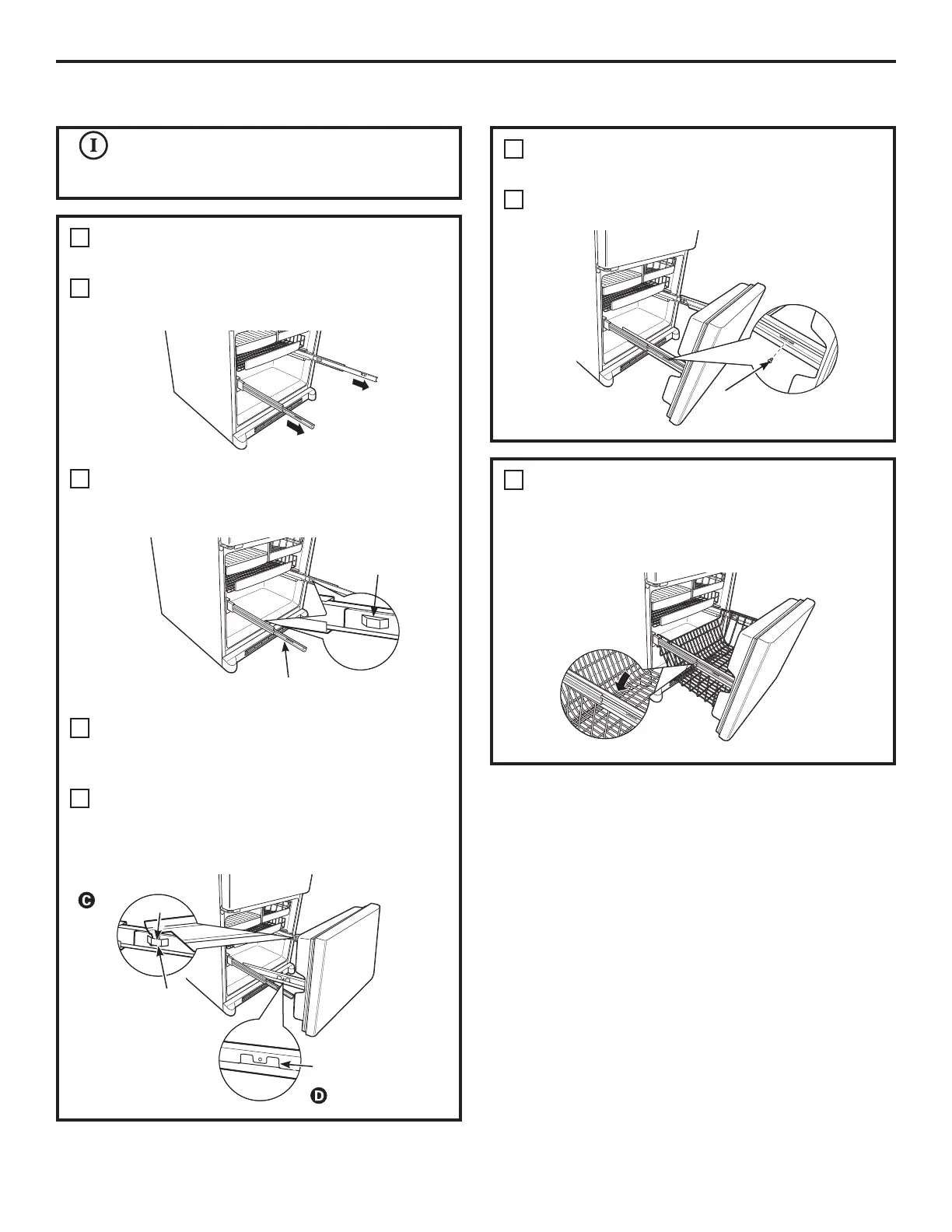 I

C

D