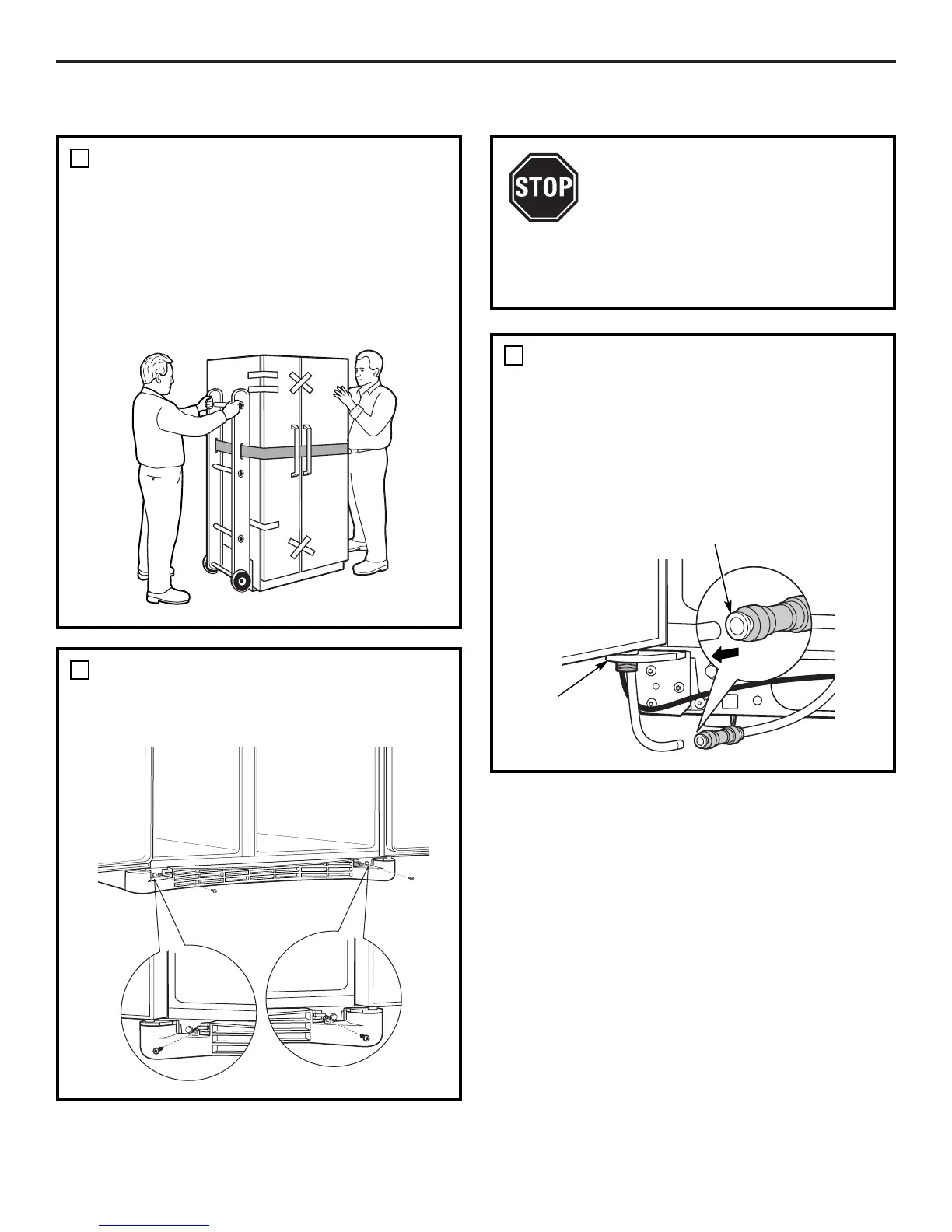 STOP