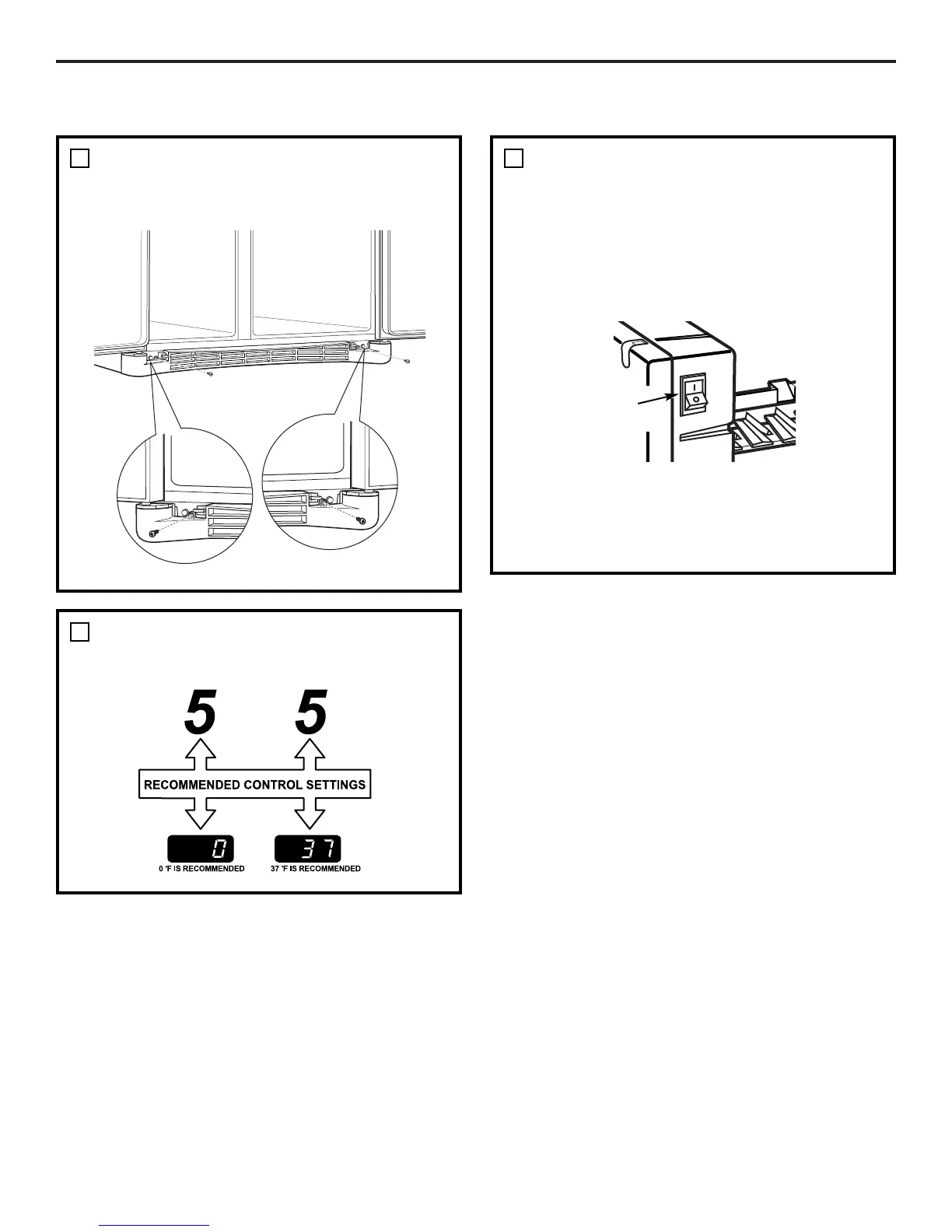 5

5

RECOMMENDED CONTROL SETTINGS

0

37

0 °F IS RECOMMENDED

37 °F IS RECOMMENDED