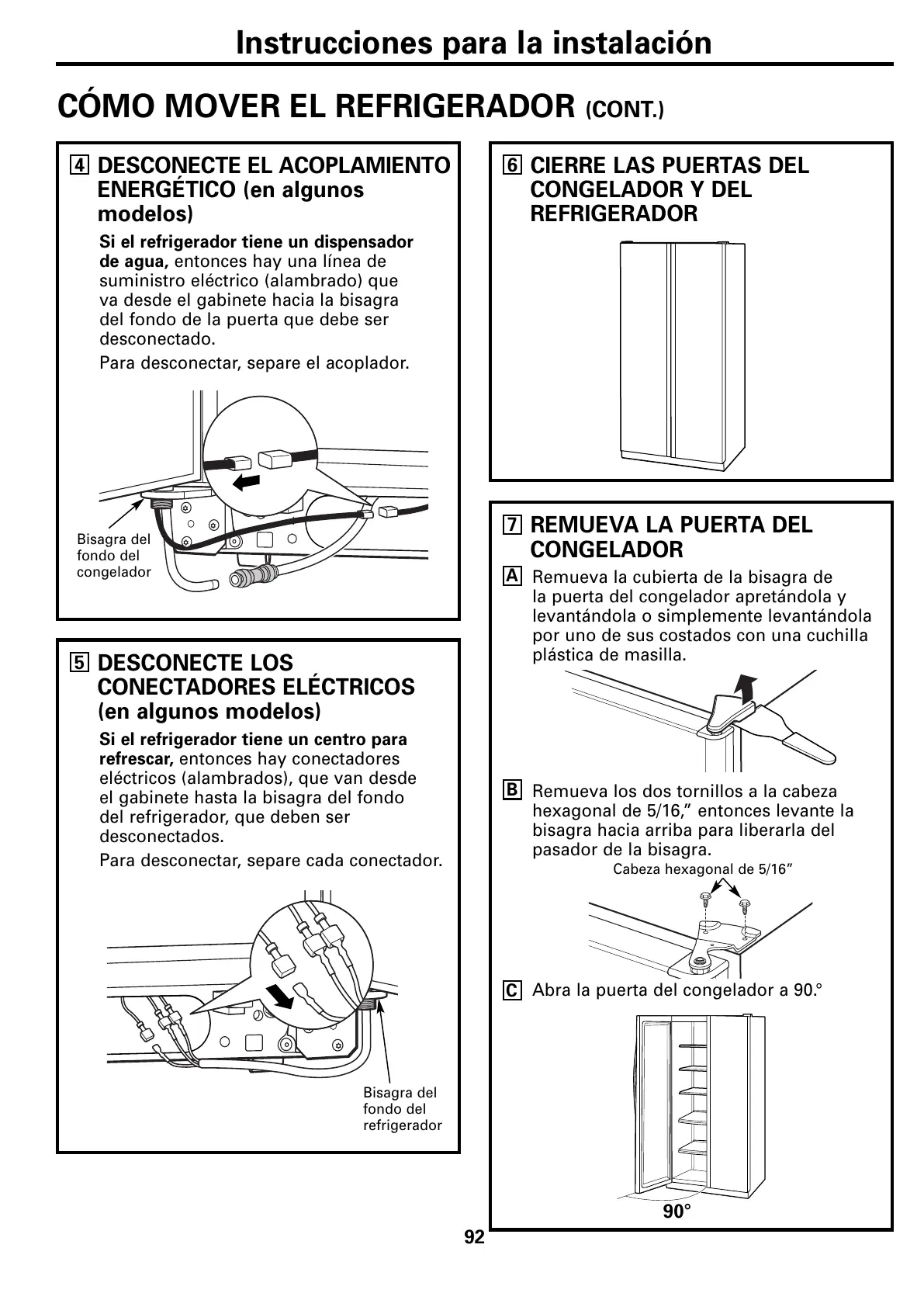 Instrucciones para la instalación

CÓMO MOVER EL REFRIGERADOR (CONT.)

4 DESCONECTE EL ACOPLAMIENTO ENERGÉTICO (en algunos modelos)

Si el refrigerador tiene un dispensador de agua, entonces hay una línea de suministro eléctrico (alambrado) que va desde el gabinete hacia la bisagra del fondo de la puerta que debe ser desconectado.

Para desconectar, separe el acoplador.

Bisagra del fondo del congelador

5 DESCONECTE LOS CONECTADORES ELÉCTRICOS (en algunos modelos)

Si el refrigerador tiene un centro para refrescar, entonces hay conectadores eléctricos (alambrados), que van desde el gabinete hasta la bisagra del fondo del refrigerador, que deben ser desconectados.

Para desconectar, separe cada conectador.

Bisagra del fondo del refrigerador

6 CIERRE LAS PUERTAS DEL CONGELADOR Y DEL REFRIGERADOR

7 REMUEVA LA PUERTA DEL CONGELADOR

A Remueva la cubierta de la bisagra de la puerta del congelador apretándola y levantándola o simplemente levantándola por uno de sus costados con una cuchilla plástica de masilla.

B Remueva los dos tornillos a la cabeza hexagonal de 5/16,” entonces levante la bisagra hacia arriba para liberarla del pasador de la bisagra.

Cabeza hexagonal de 5/16”

C Abra la puerta del congelador a 90.°

90°

92