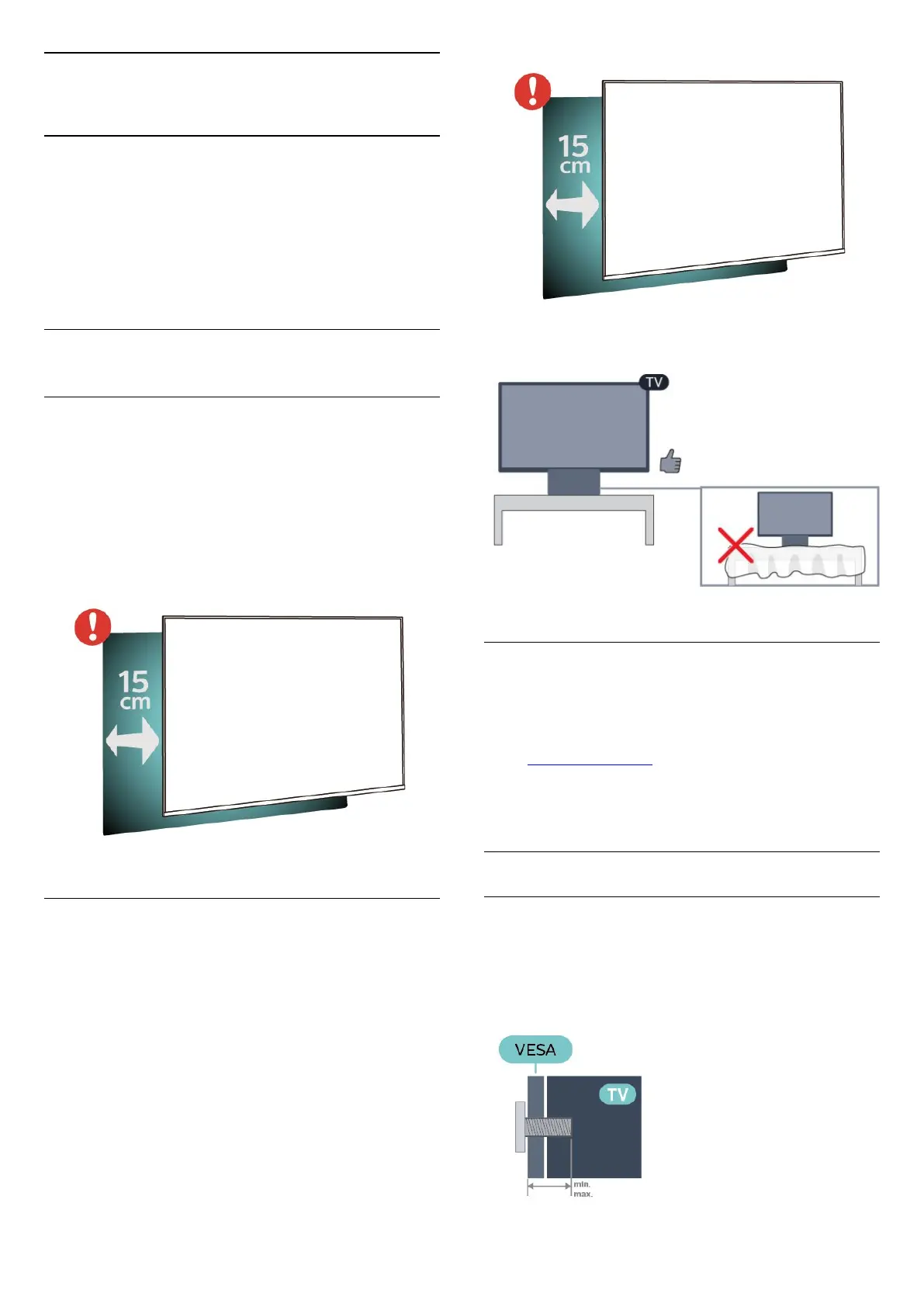 15 cm

15 cm

TV

VESA

TV

min.
max.