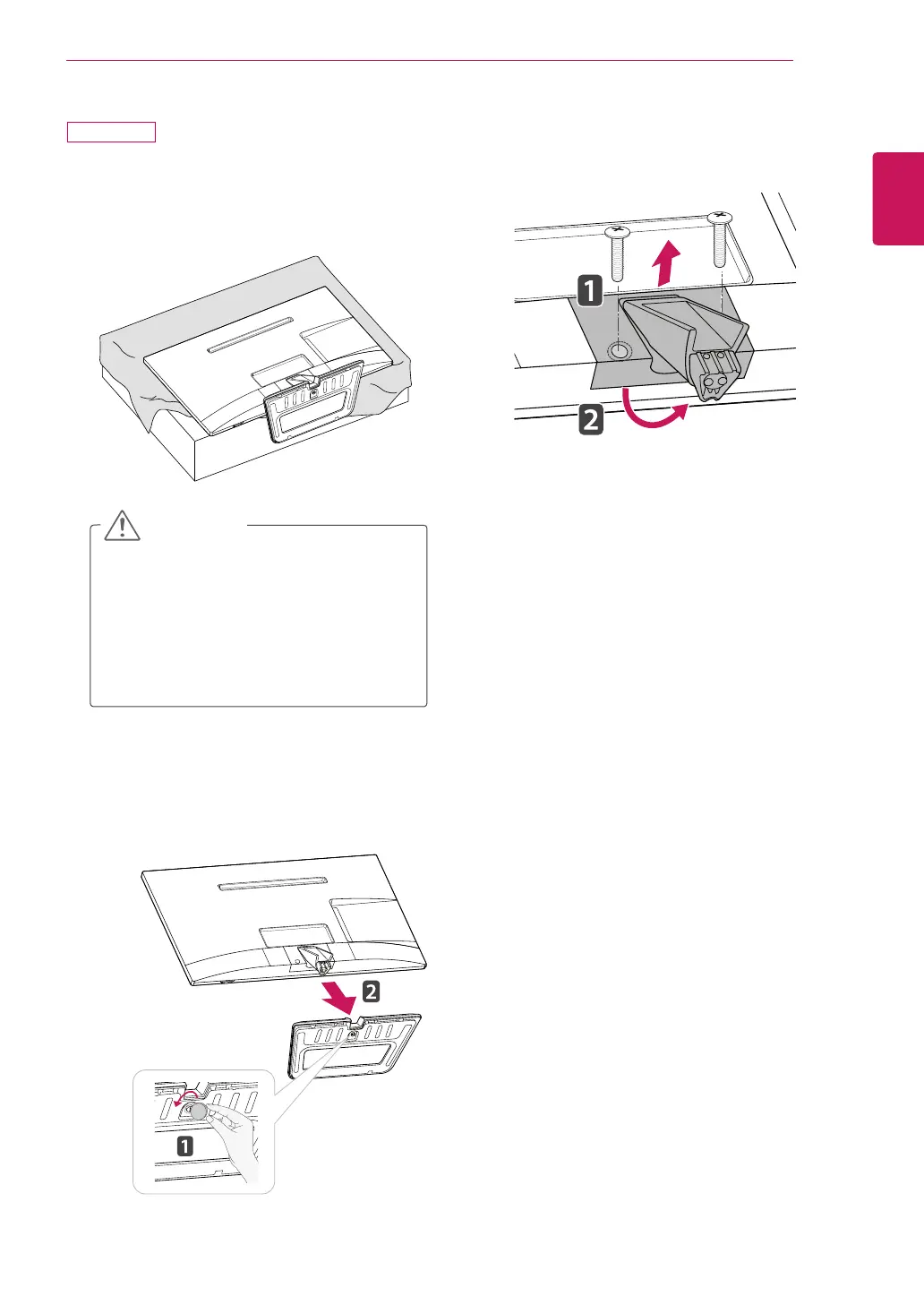 1

2

2

1