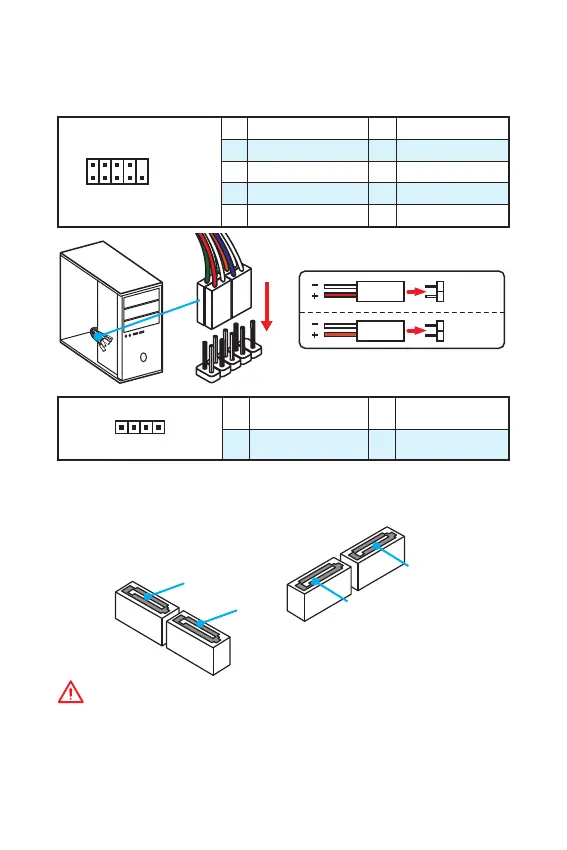 −
+

−
+