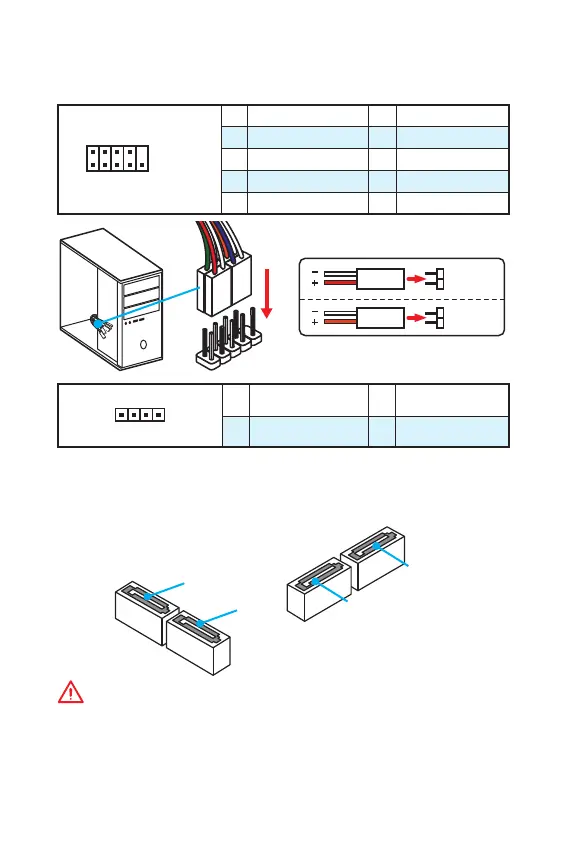 −
+
−
+