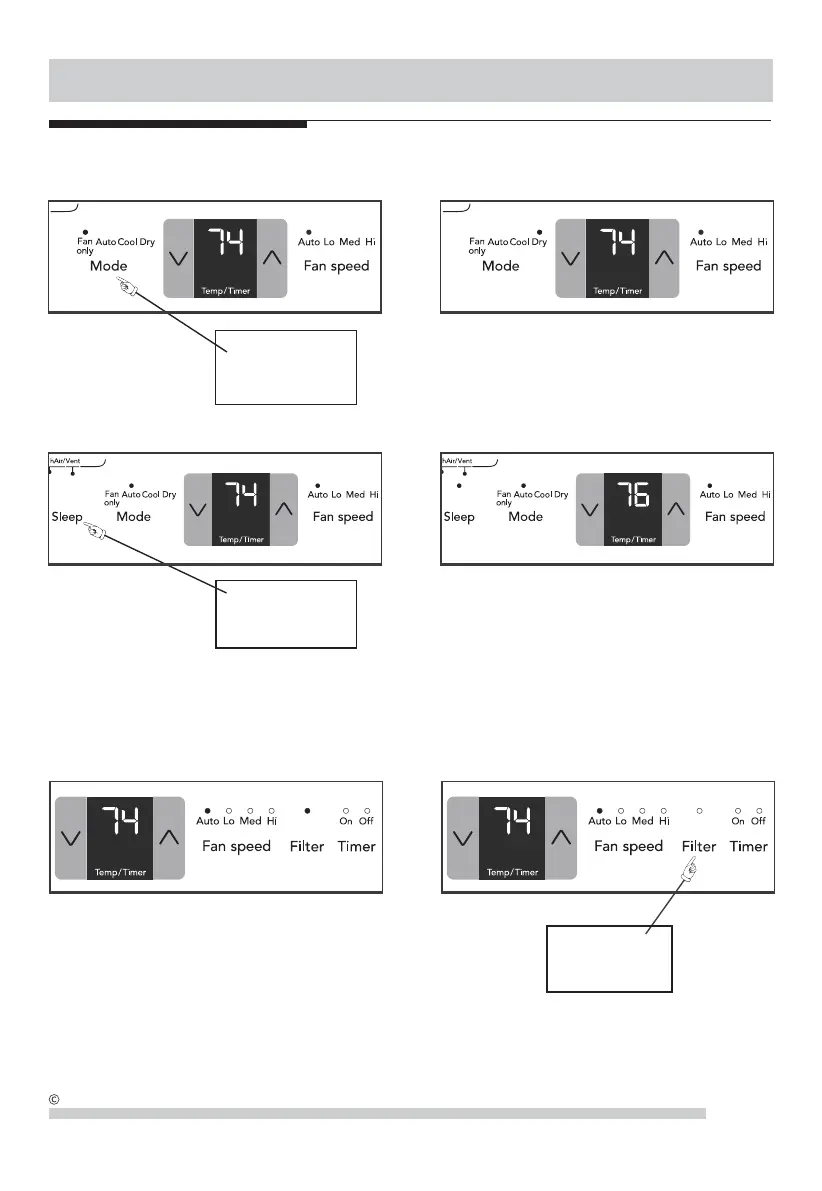 Fan only Auto Cool Dry
Mode
74
Temp/Timer
Auto Lo Med Hi
Fan speed

Fan only Auto Cool Dry
Mode
74
Temp/Timer
Auto Lo Med Hi
Fan speed

hAir/Vent
Sleep
Fan only Auto Cool Dry
Mode
74
Temp/Timer
Auto Lo Med Hi
Fan speed

hAir/Vent
Sleep
Fan only Auto Cool Dry
Mode
76
Temp/Timer
Auto Lo Med Hi
Fan speed

74
Temp/Timer
Auto Lo Med Hi
Fan speed
Filter
On Off
Timer

74
Temp/Timer
Auto Lo Med Hi
Fan speed
Filter
On Off
Timer

©