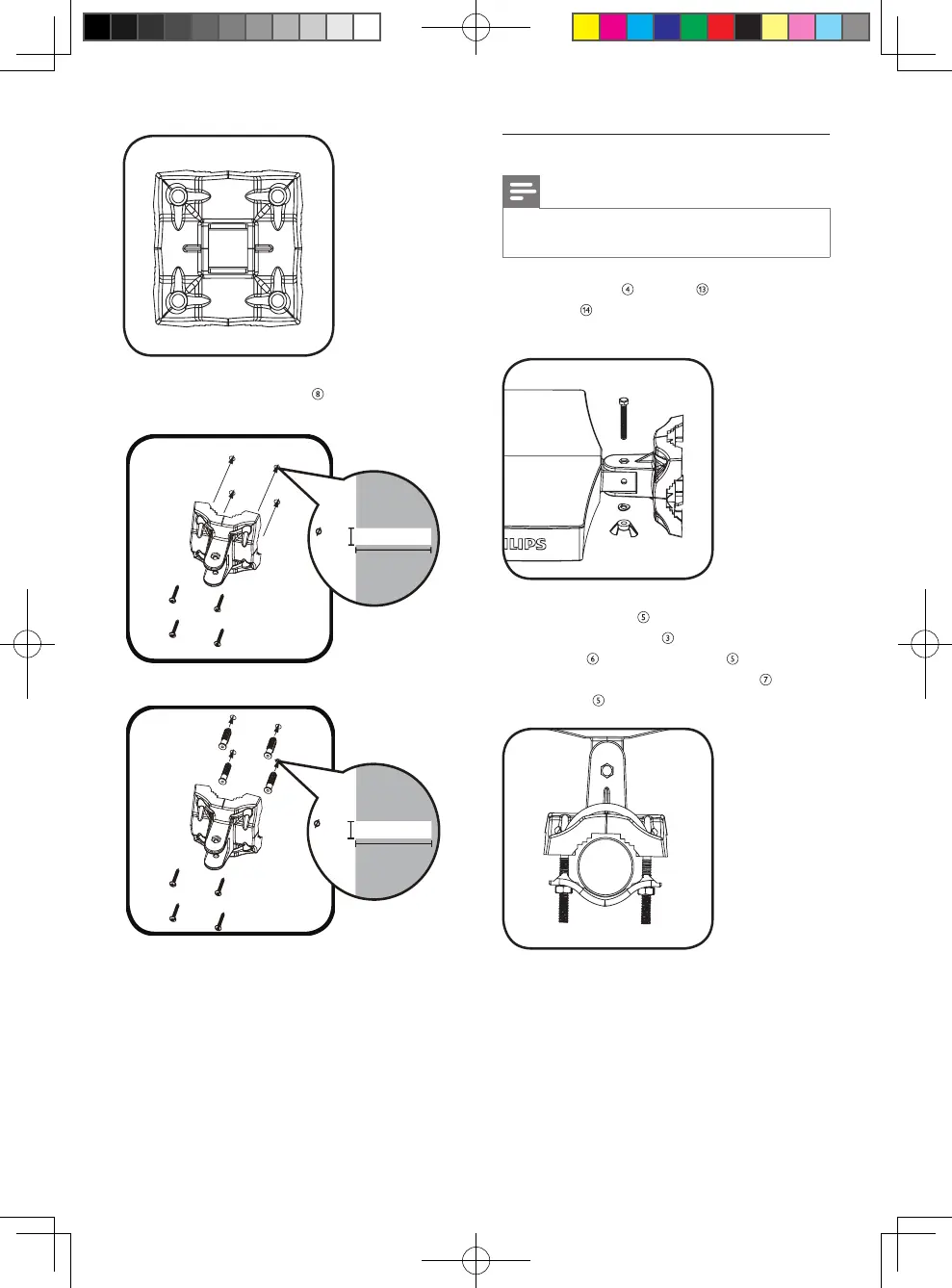 ⑧

∅

∅

④ ⑬
⑭

ILIPS

⑤
③
⑥ ⑤
⑦
⑤