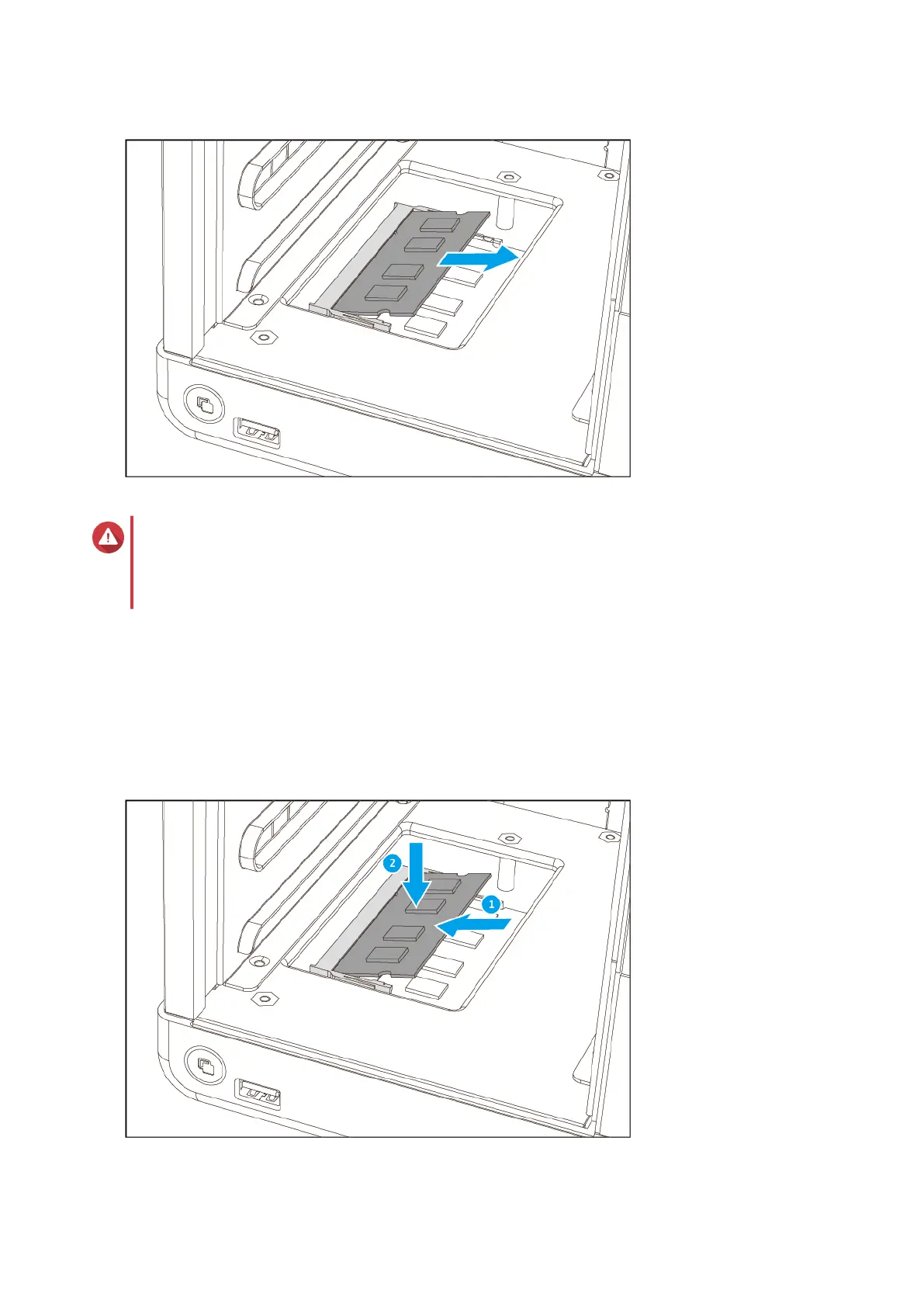 2

1