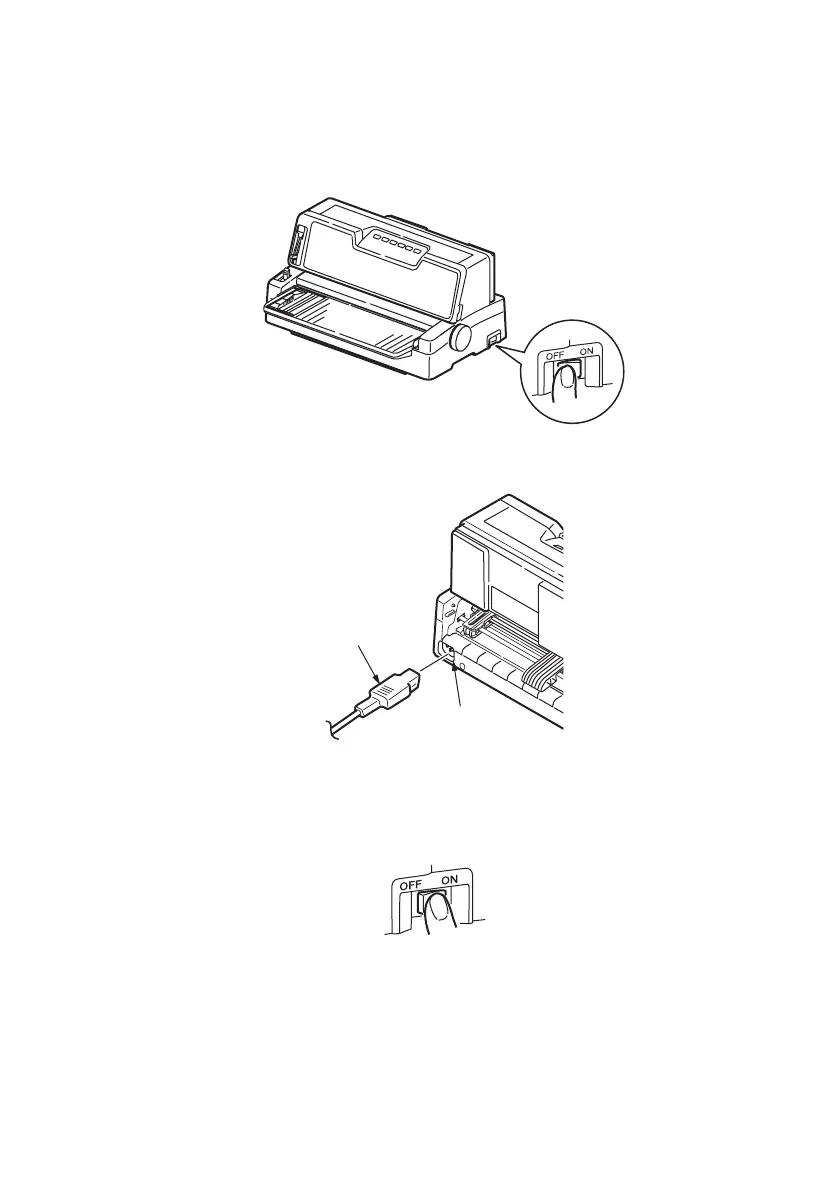 OFF ON

OFF ON