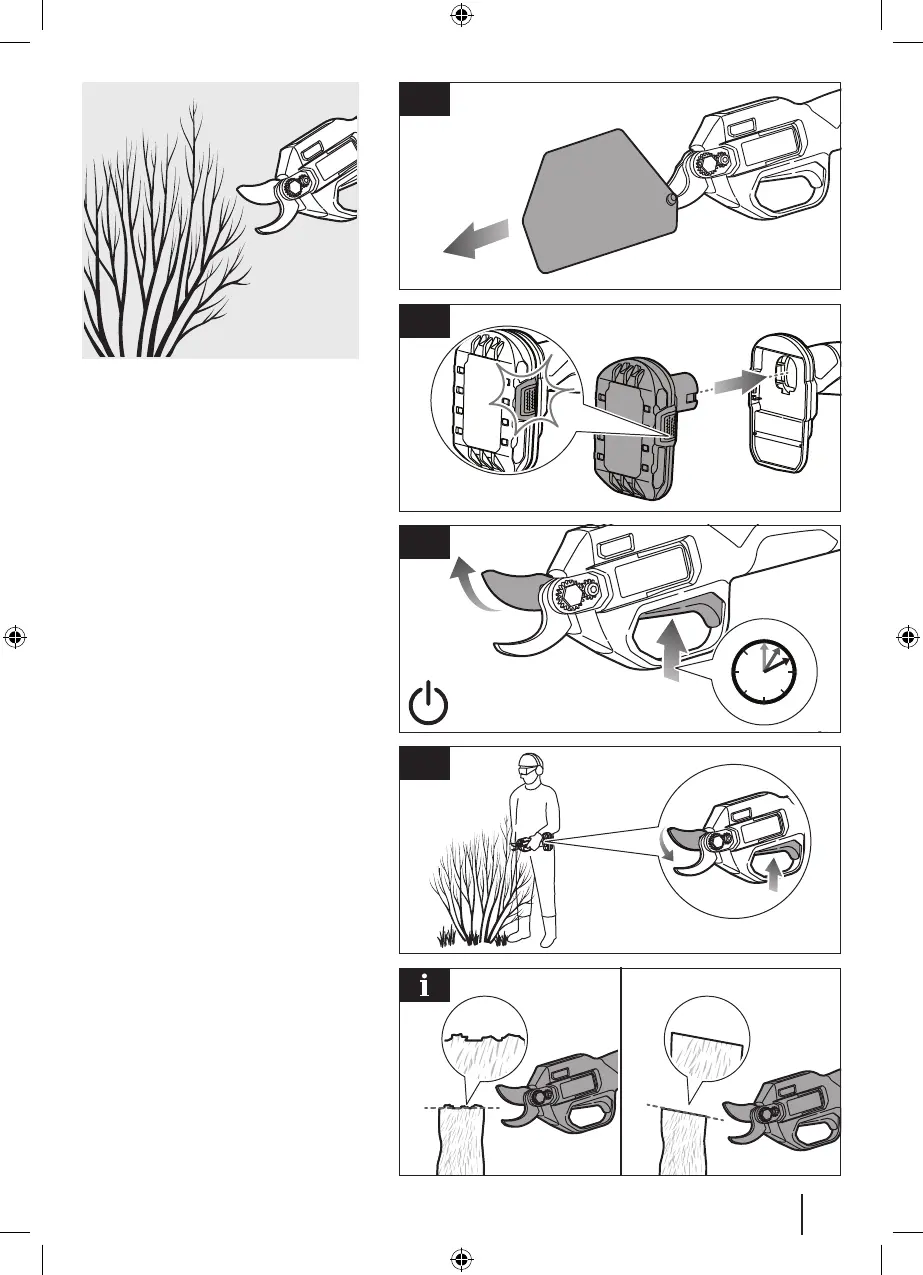 i