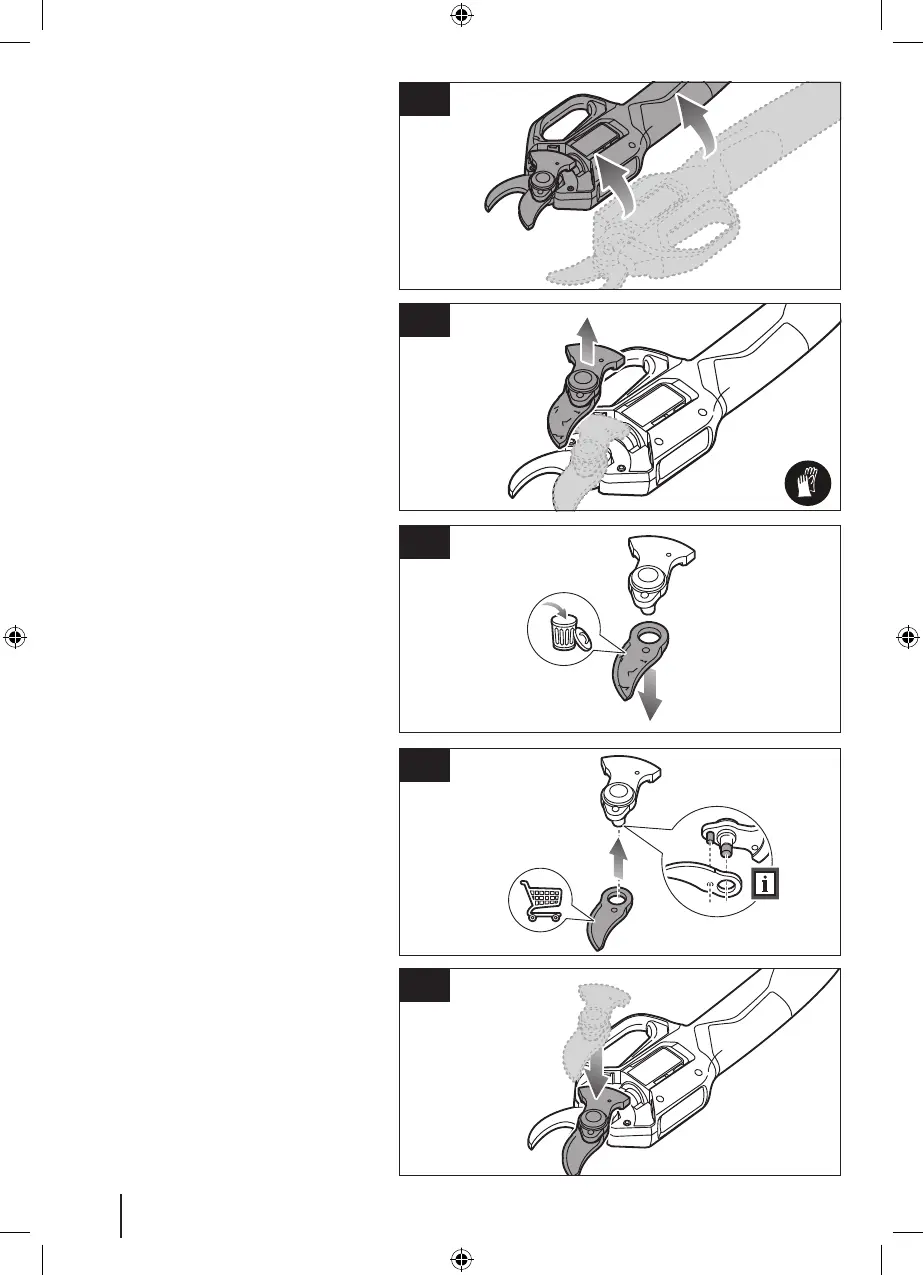 i