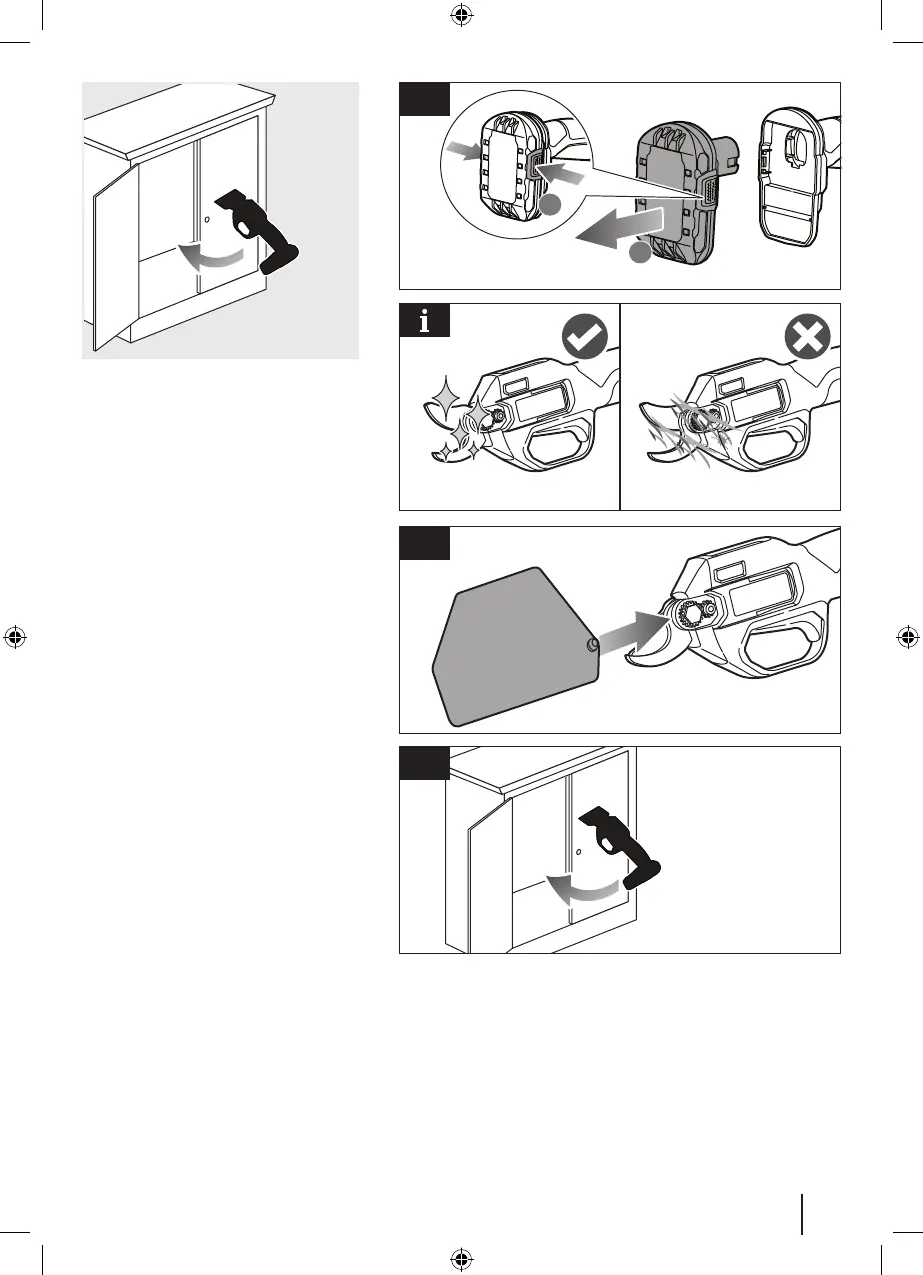 i