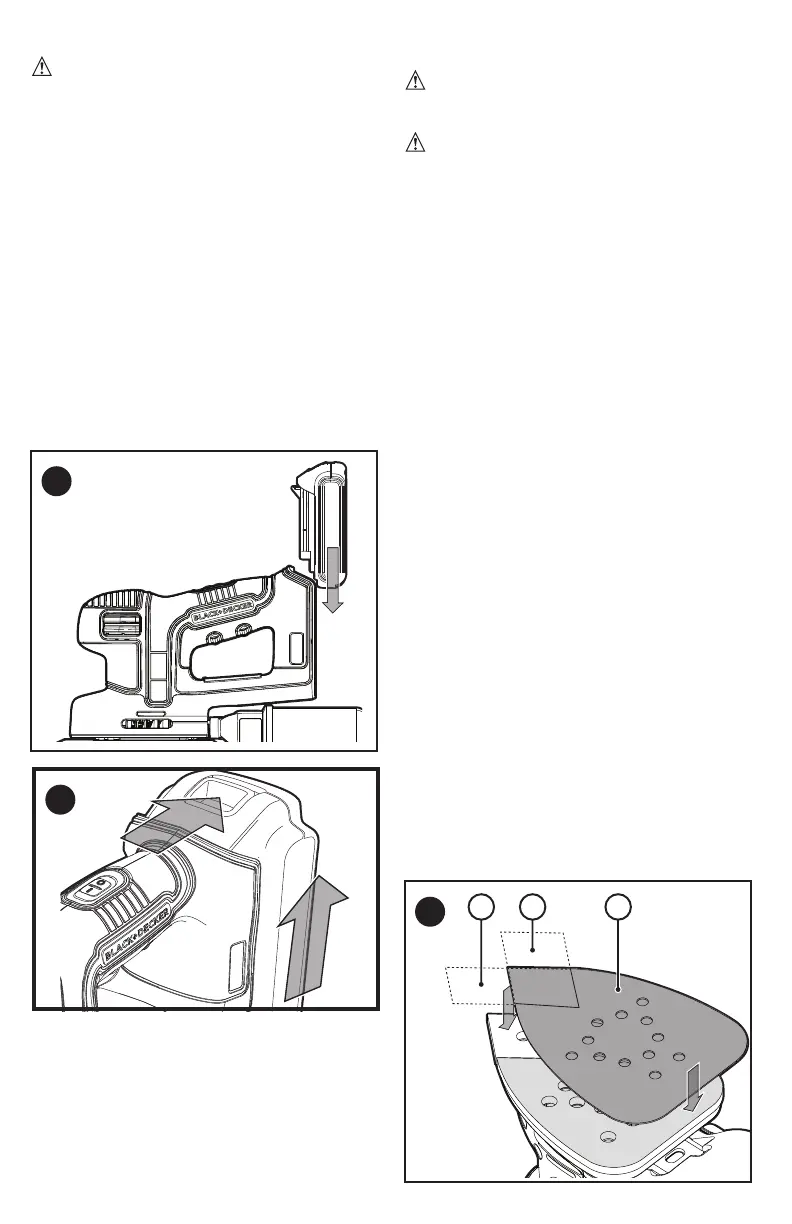 BLACK+DECKER

BLACK+DECKER