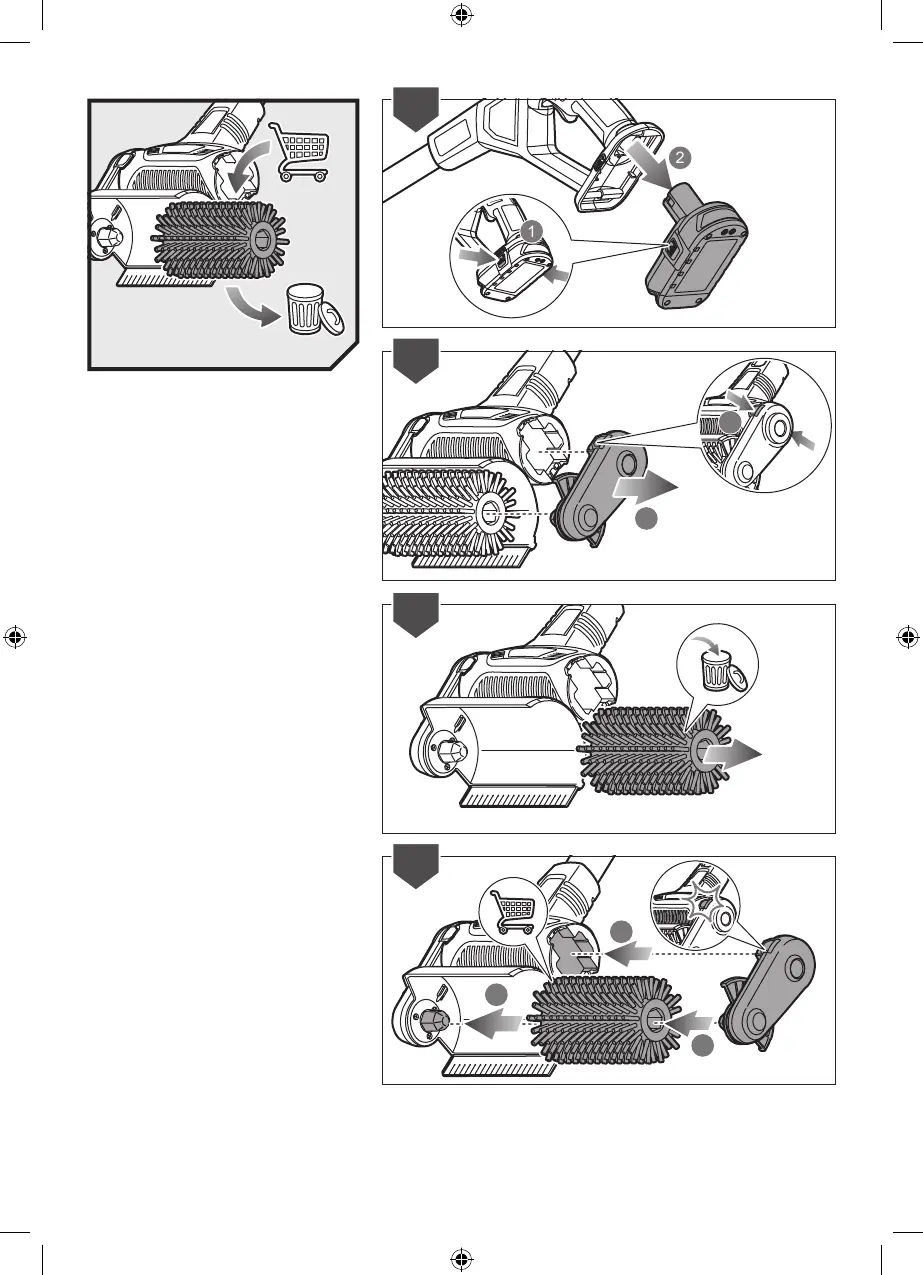 2
1