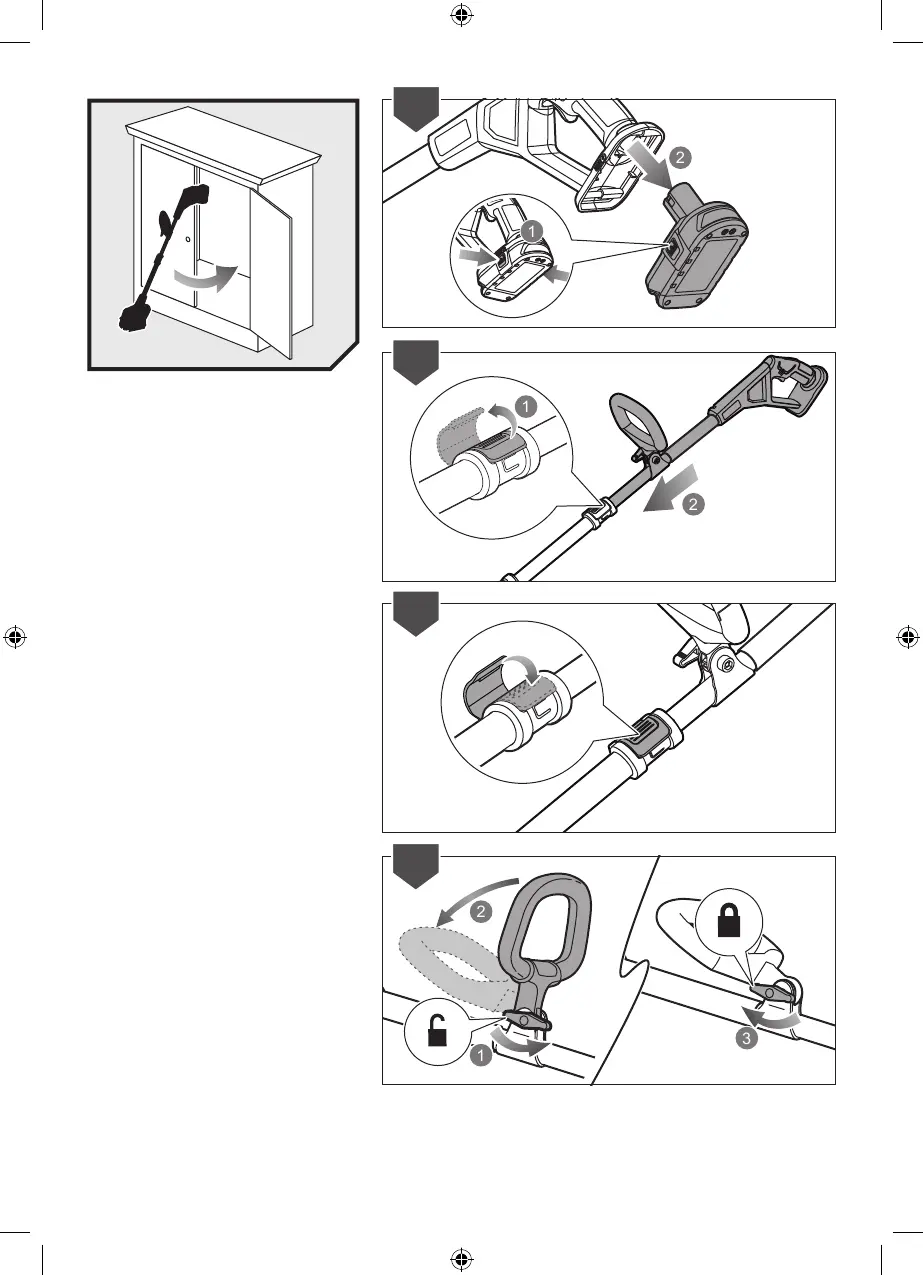 2
1

1
2

2
1
3