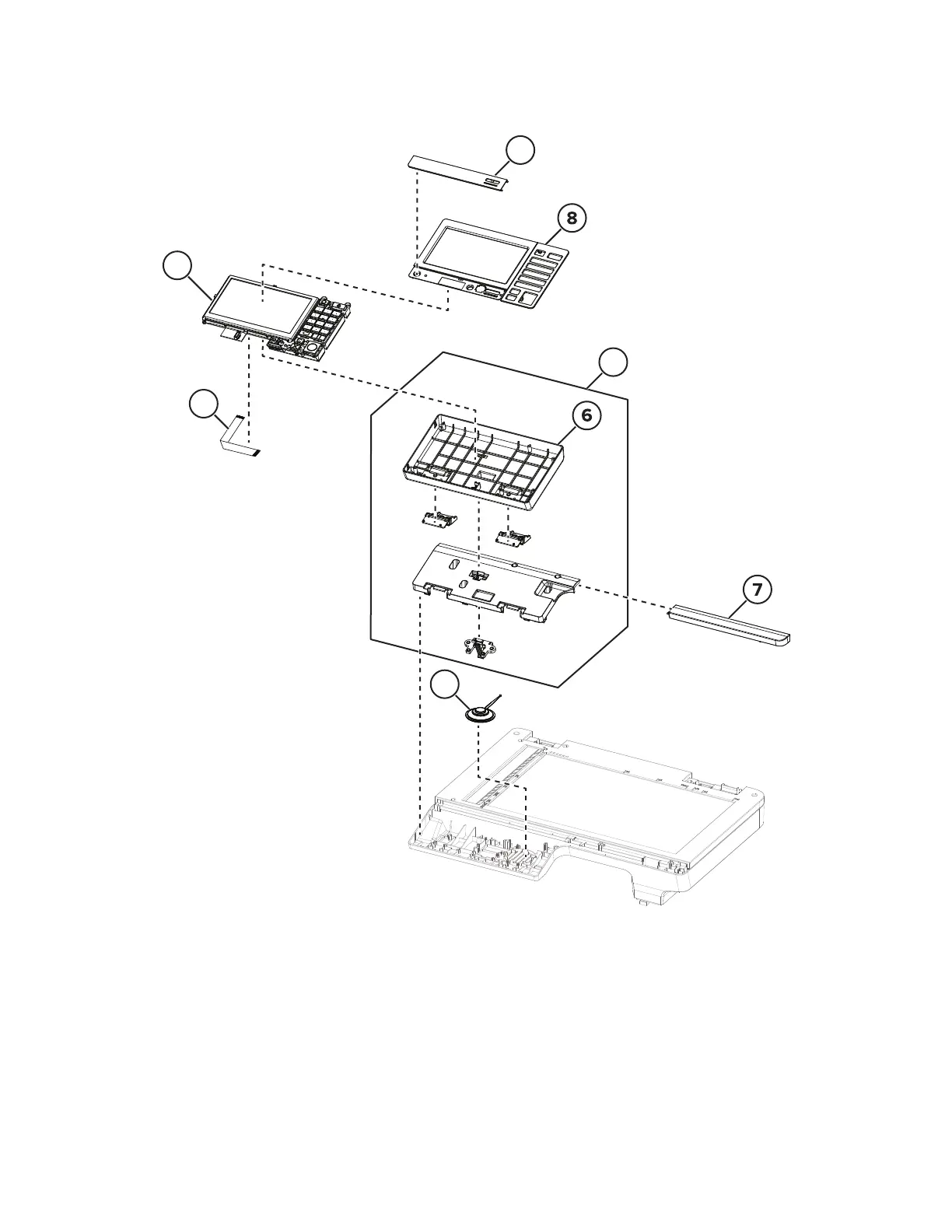 8

6

7