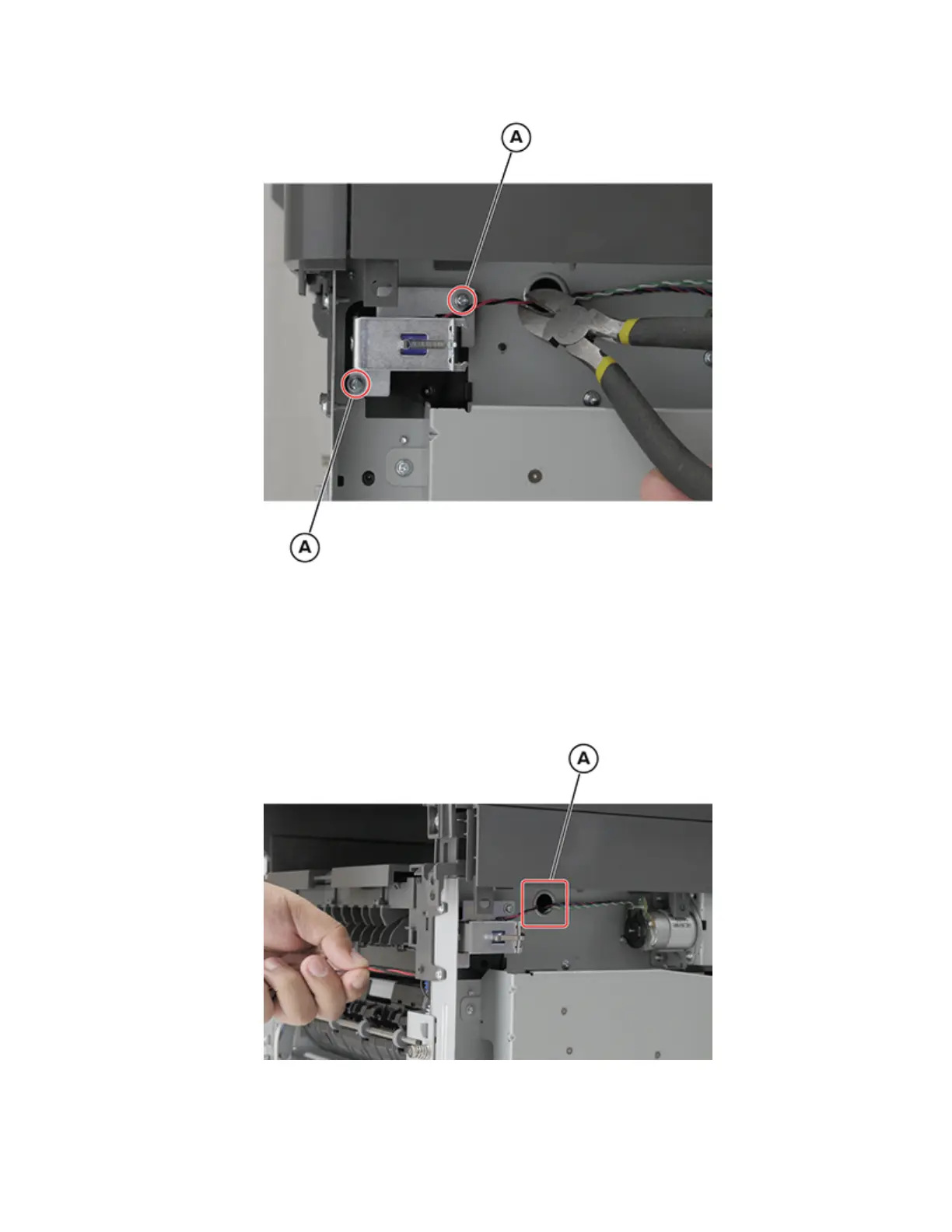 A

A

A