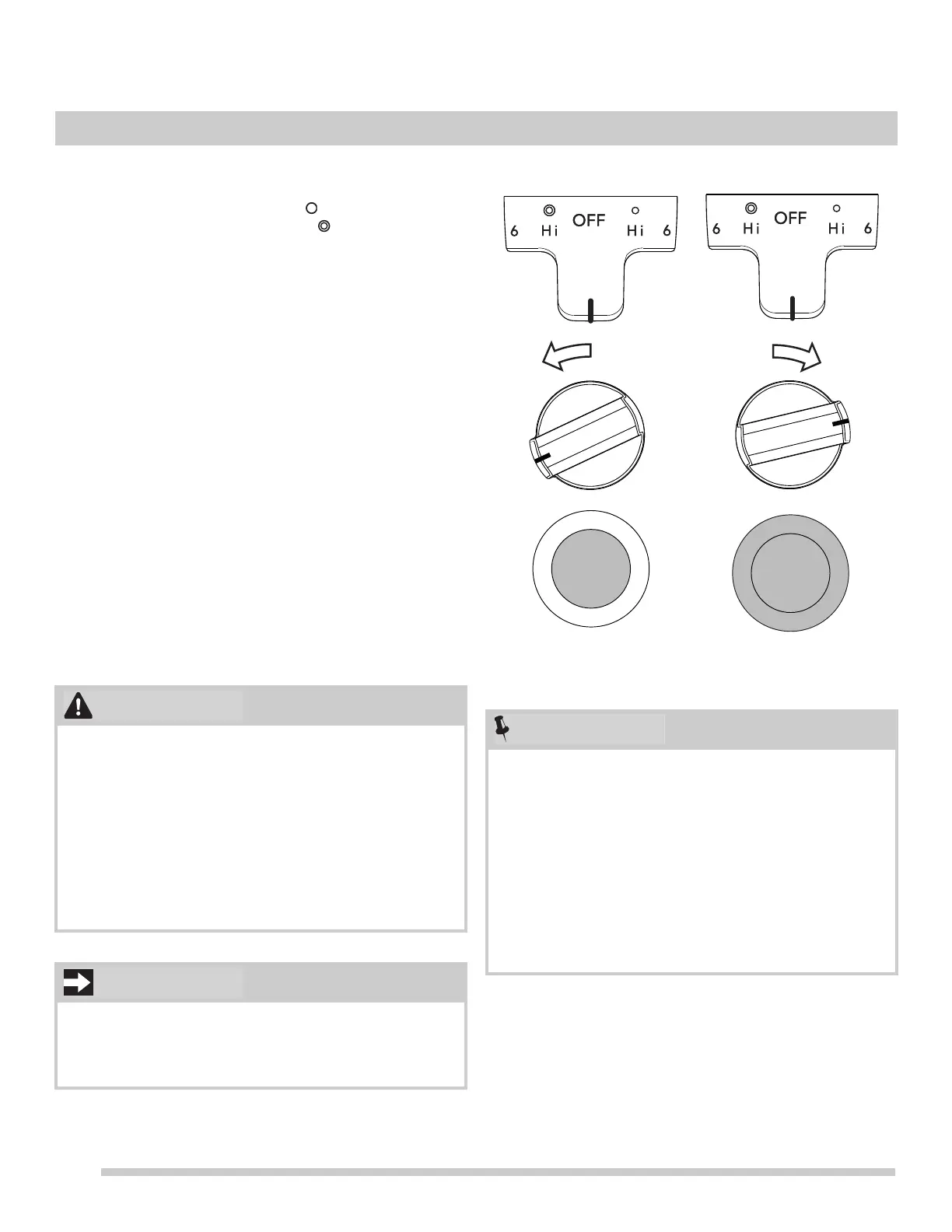 6 Hi OFF Hi 6

6 Hi OFF Hi 6