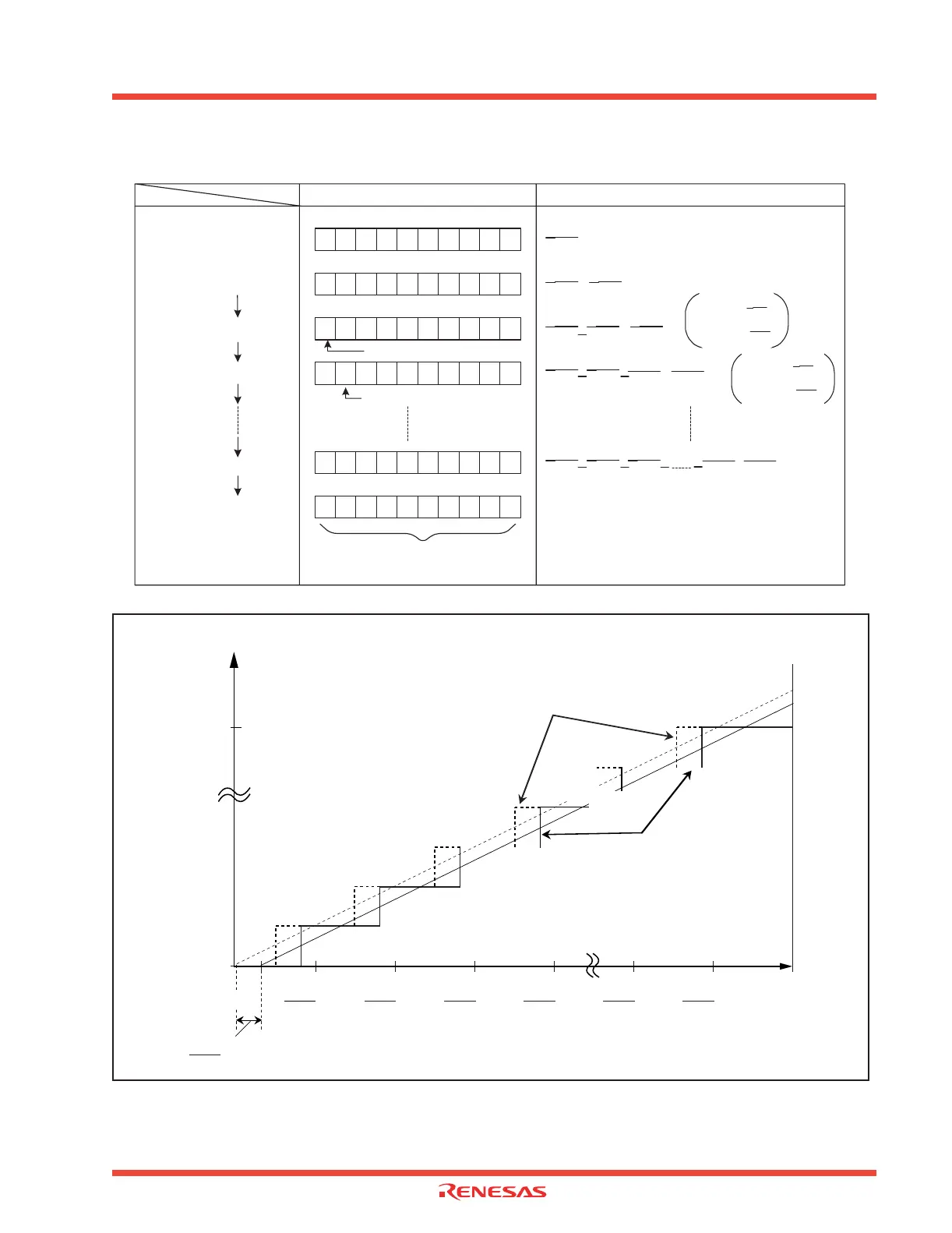 RENESAS