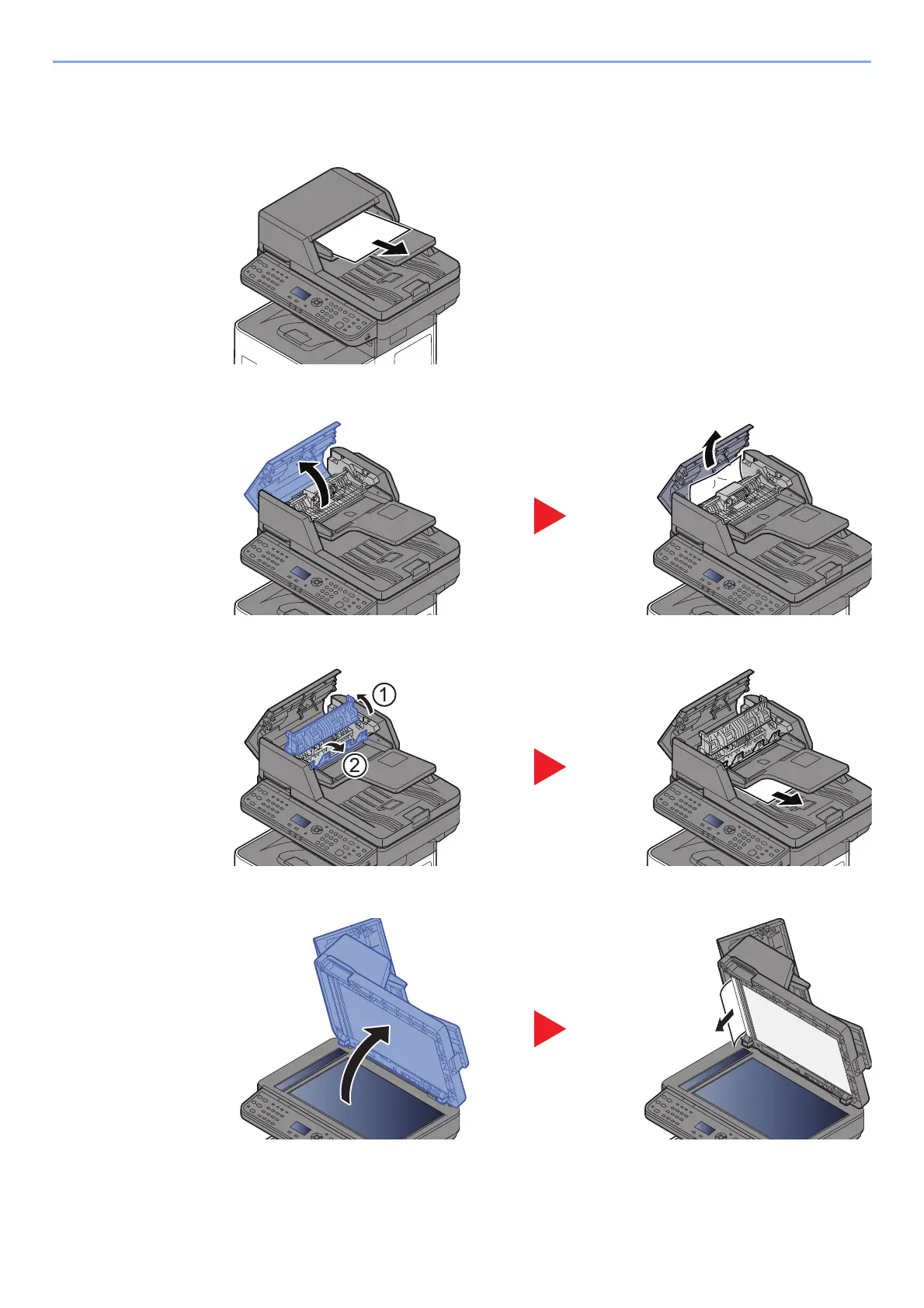 1

2